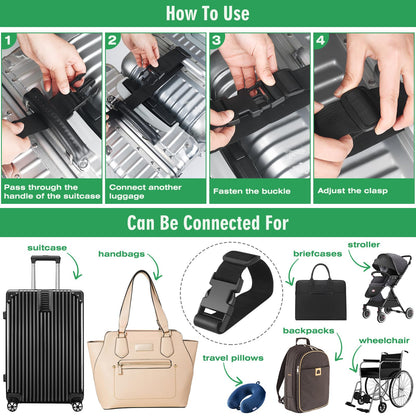 How To Use

1
Pass through the handle of the suitcase

2
Connect another luggage

3
Fasten the buckle

4
Adjust the clasp

Can Be Connected For

suitcase

handbags

briefcases

stroller

backpacks

wheelchair

travel pillows