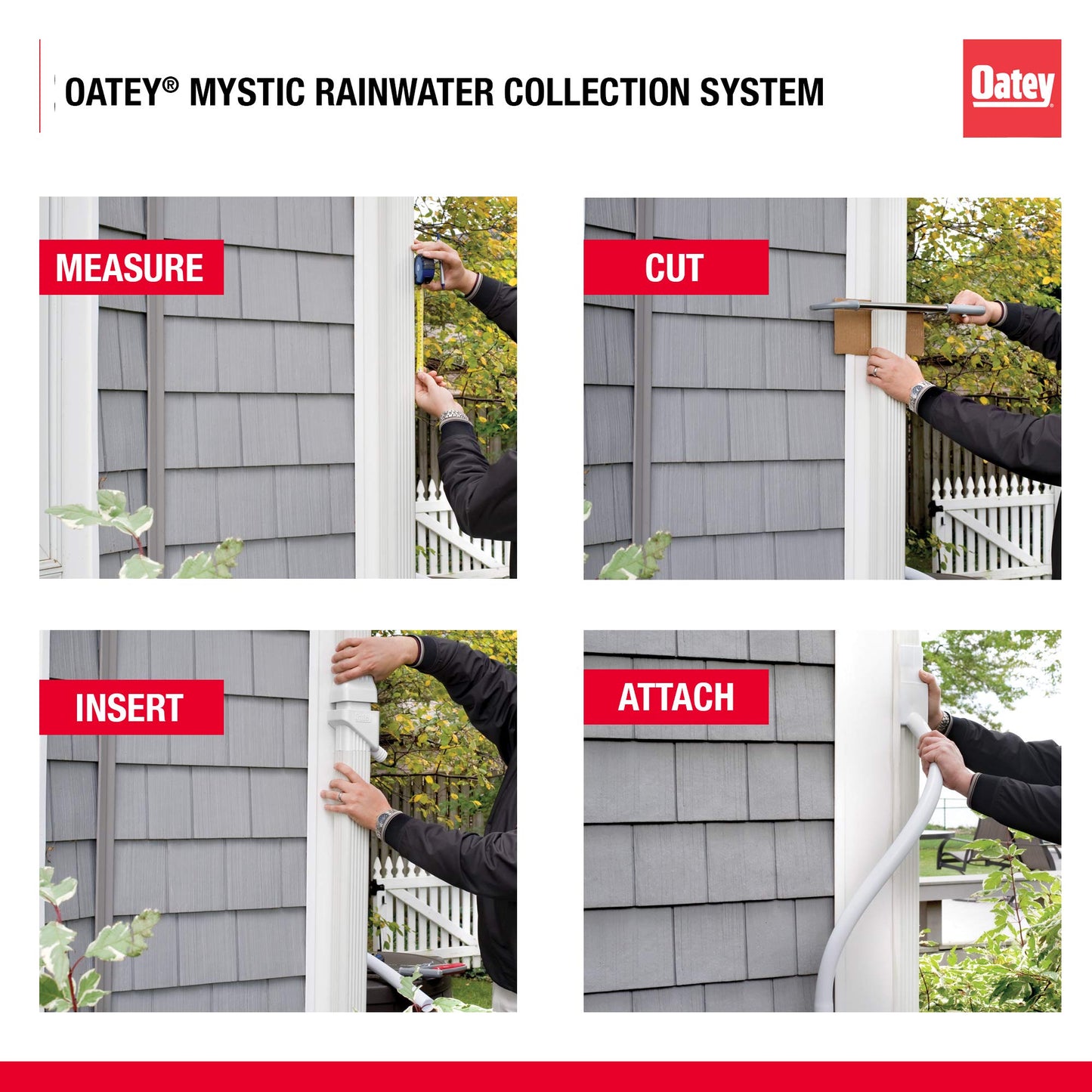 OATEY® MYSTIC RAINWATER COLLECTION SYSTEM

Oatey

MEASURE

CUT

INSERT

ATTACH