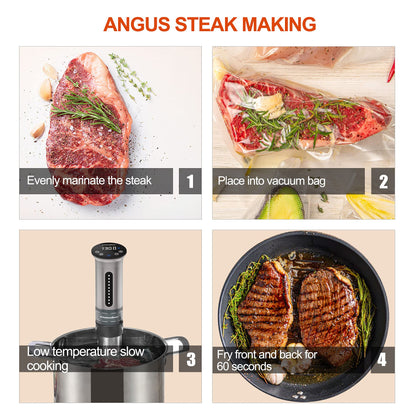 ANGUS STEAK MAKING

Evenly marinate the steak

1

Place into vacuum bag

2

Low temperature slow cooking

3

Fry front and back for 60 seconds

4