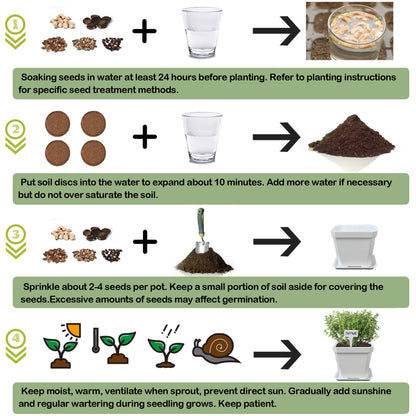 1

Soaking seeds in water at least 24 hours before planting. Refer to planting instructions for specific seed treatment methods.

2

Put soil discs into the water to expand about 10 minutes. Add more water if necessary but do not over saturate the soil.

3

Sprinkle about 2-4 seeds per pot. Keep a small portion of soil aside for covering the seeds.Excessive amounts of seeds may affect germination.

4

THYME

Keep moist, warm, ventilate when sprout, prevent direct sun. Gradually add sunshine and regular wartering during seedling grows. Keep patient.