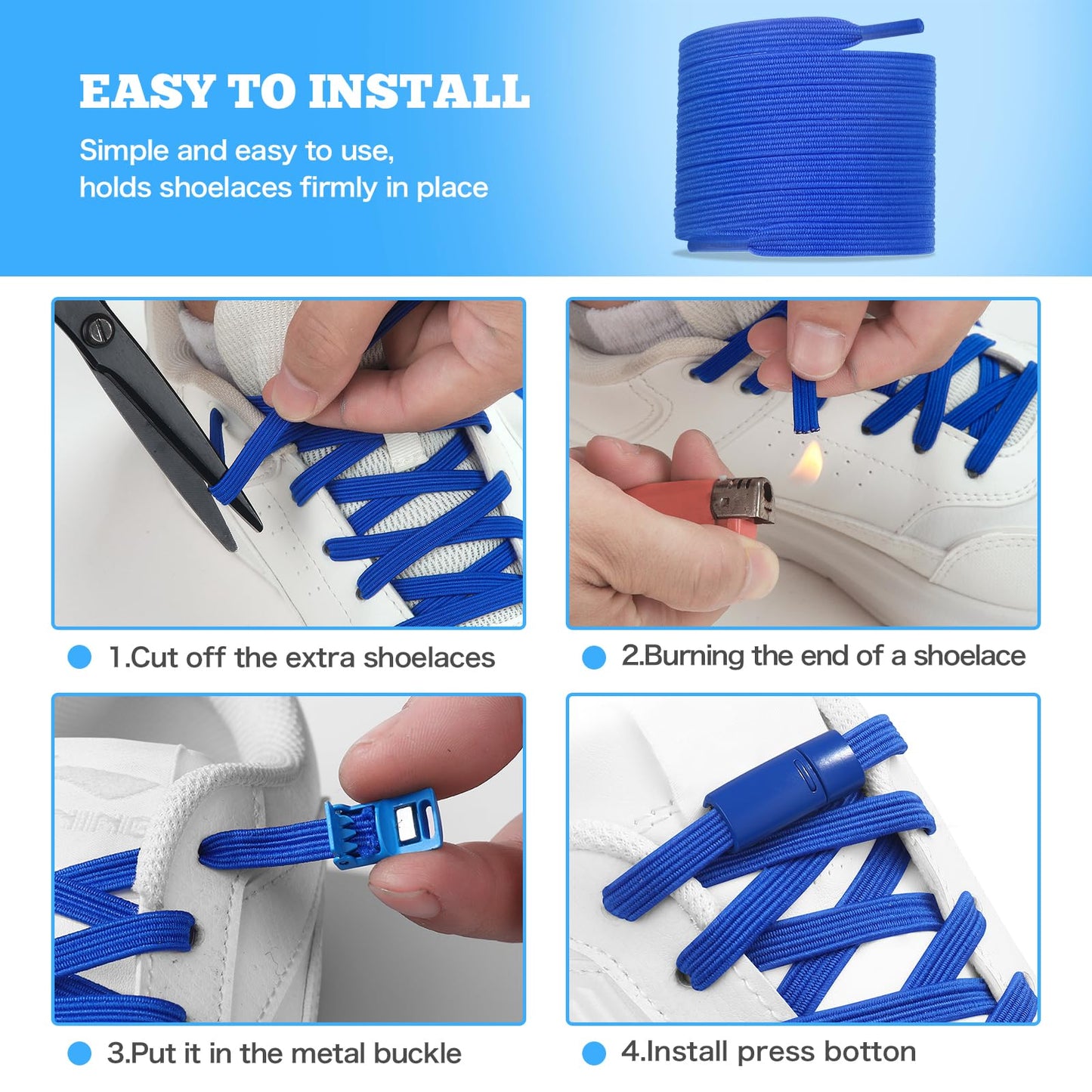 EASY TO INSTALL

Simple and easy to use, holds shoelaces firmly in place

1.Cut off the extra shoelaces

2.Burning the end of a shoelace

3.Put it in the metal buckle

4.Install press botton