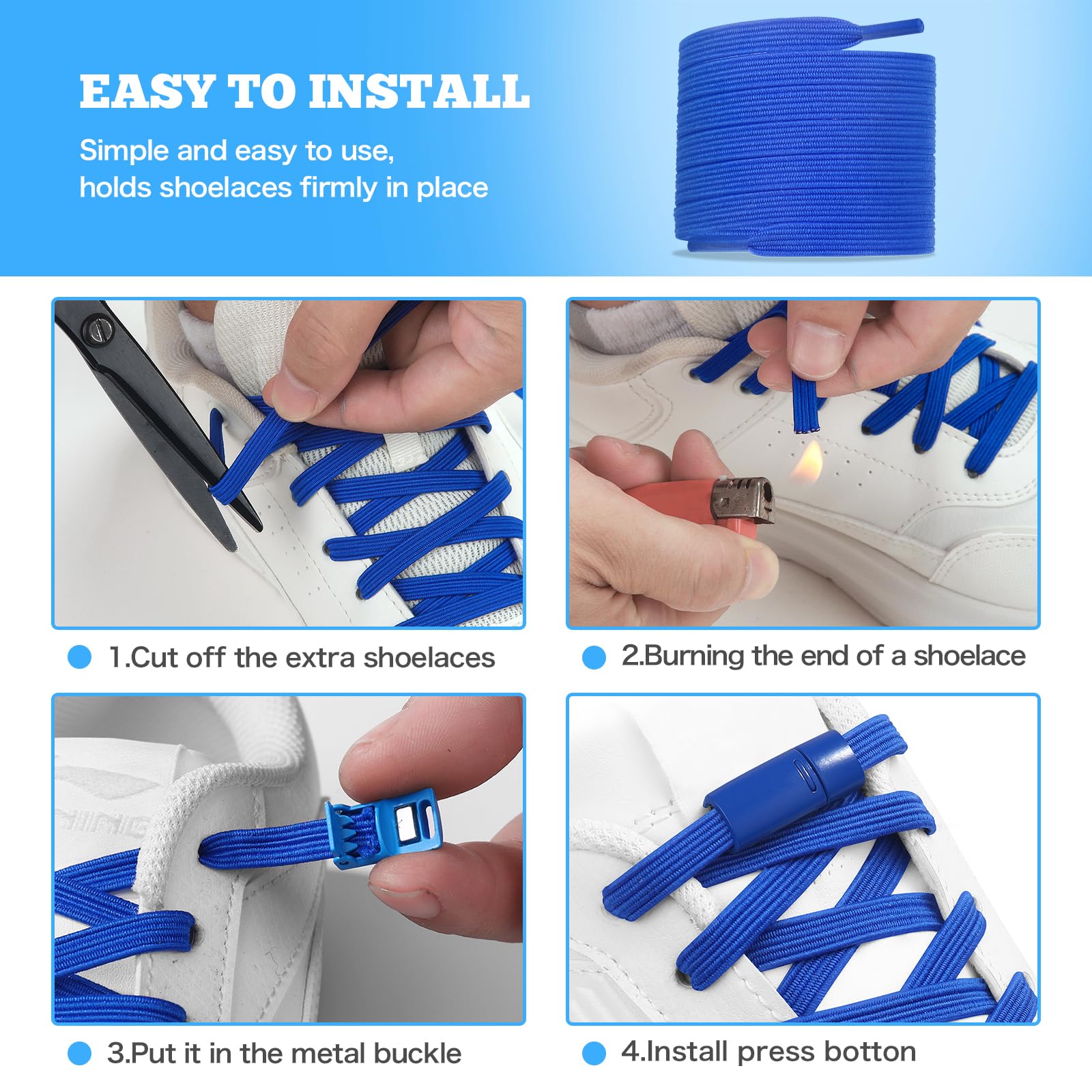 EASY TO INSTALL

Simple and easy to use, holds shoelaces firmly in place

1.Cut off the extra shoelaces

2.Burning the end of a shoelace

3.Put it in the metal buckle

4.Install press botton