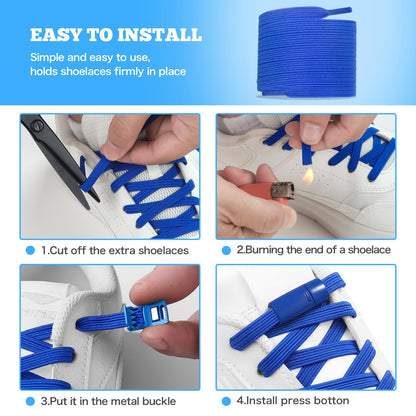 EASY TO INSTALL

Simple and easy to use, holds shoelaces firmly in place

1.Cut off the extra shoelaces

2.Burning the end of a shoelace

3.Put it in the metal buckle

4.Install press botton