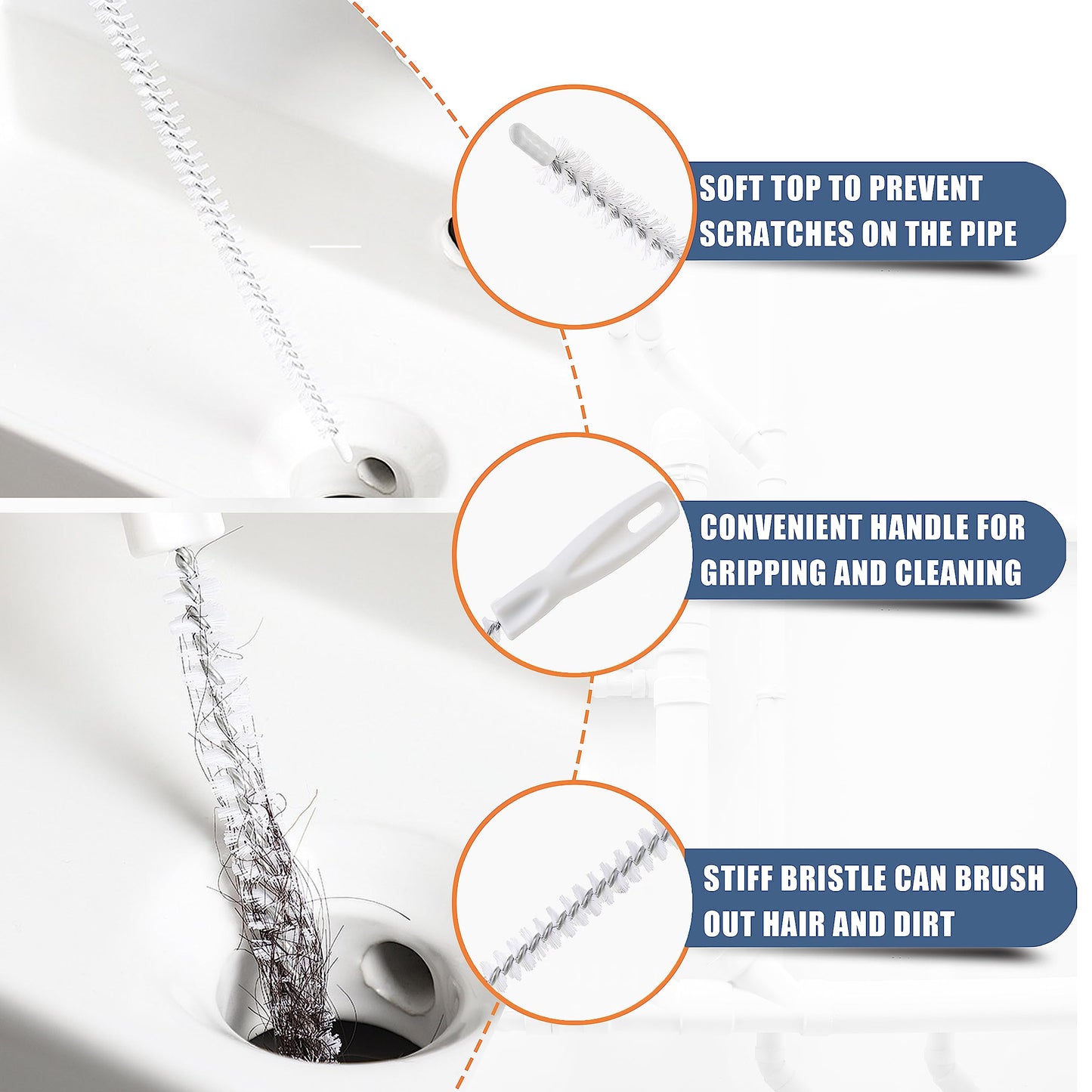 SOFT TOP TO PREVENT SCRATCHES ON THE PIPE

CONVENIENT HANDLE FOR GRIPPING AND CLEANING

STIFF BRISTLE CAN BRUSH OUT HAIR AND DIRT