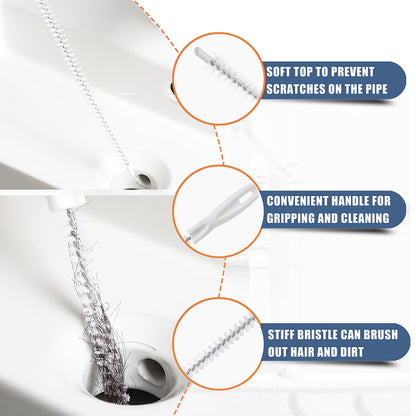 SOFT TOP TO PREVENT SCRATCHES ON THE PIPE

CONVENIENT HANDLE FOR GRIPPING AND CLEANING

STIFF BRISTLE CAN BRUSH OUT HAIR AND DIRT