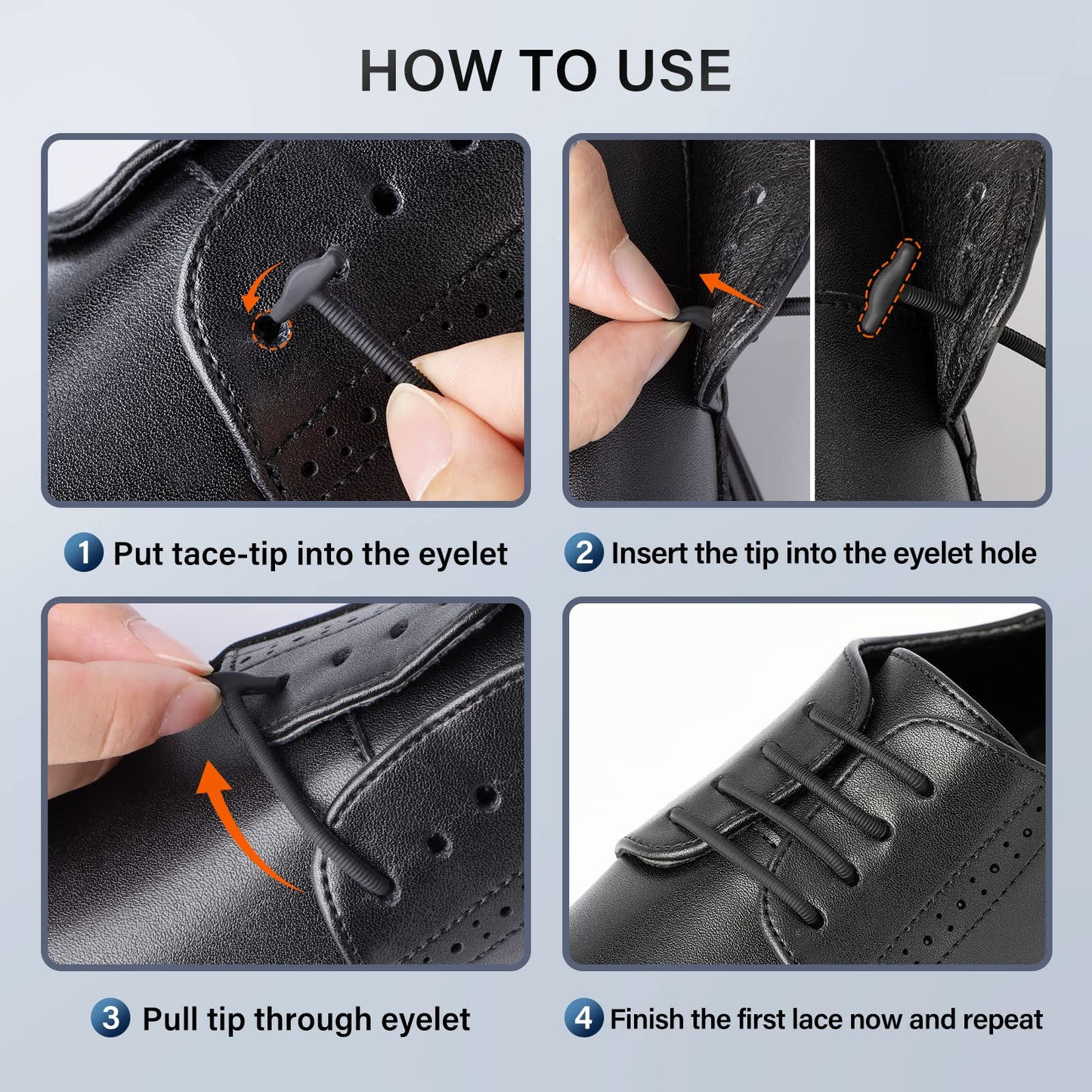 HOW TO USE

1 Put tace-tip into the eyelet

2 Insert the tip into the eyelet hole

3 Pull tip through eyelet

4 Finish the first lace now and repeat