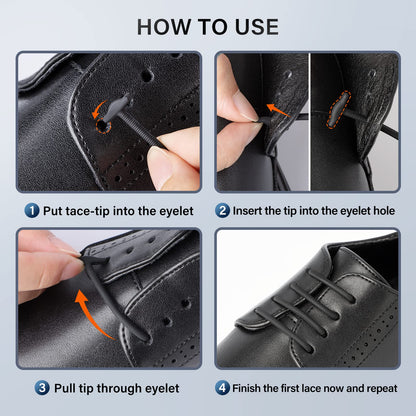 HOW TO USE

1 Put tace-tip into the eyelet

2 Insert the tip into the eyelet hole

3 Pull tip through eyelet

4 Finish the first lace now and repeat