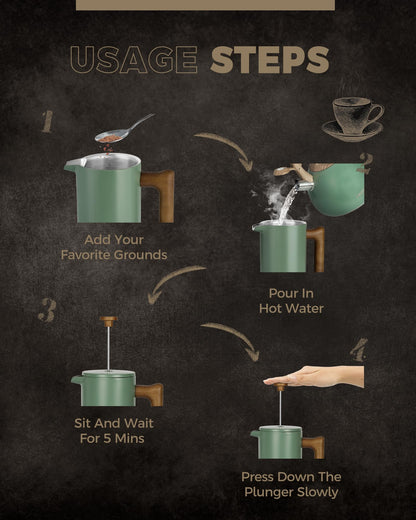 USAGE STEPS

1

Add Your Favorite Grounds

2

Pour In Hot Water

3

Sit And Wait For 5 Mins

4

Press Down The Plunger Slowly