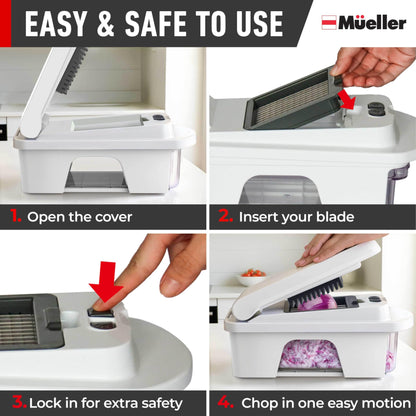 EASY & SAFE TO USE

Müeller

1. Open the cover

2. Insert your blade

3. Lock in for extra safety

4. Chop in one easy motion