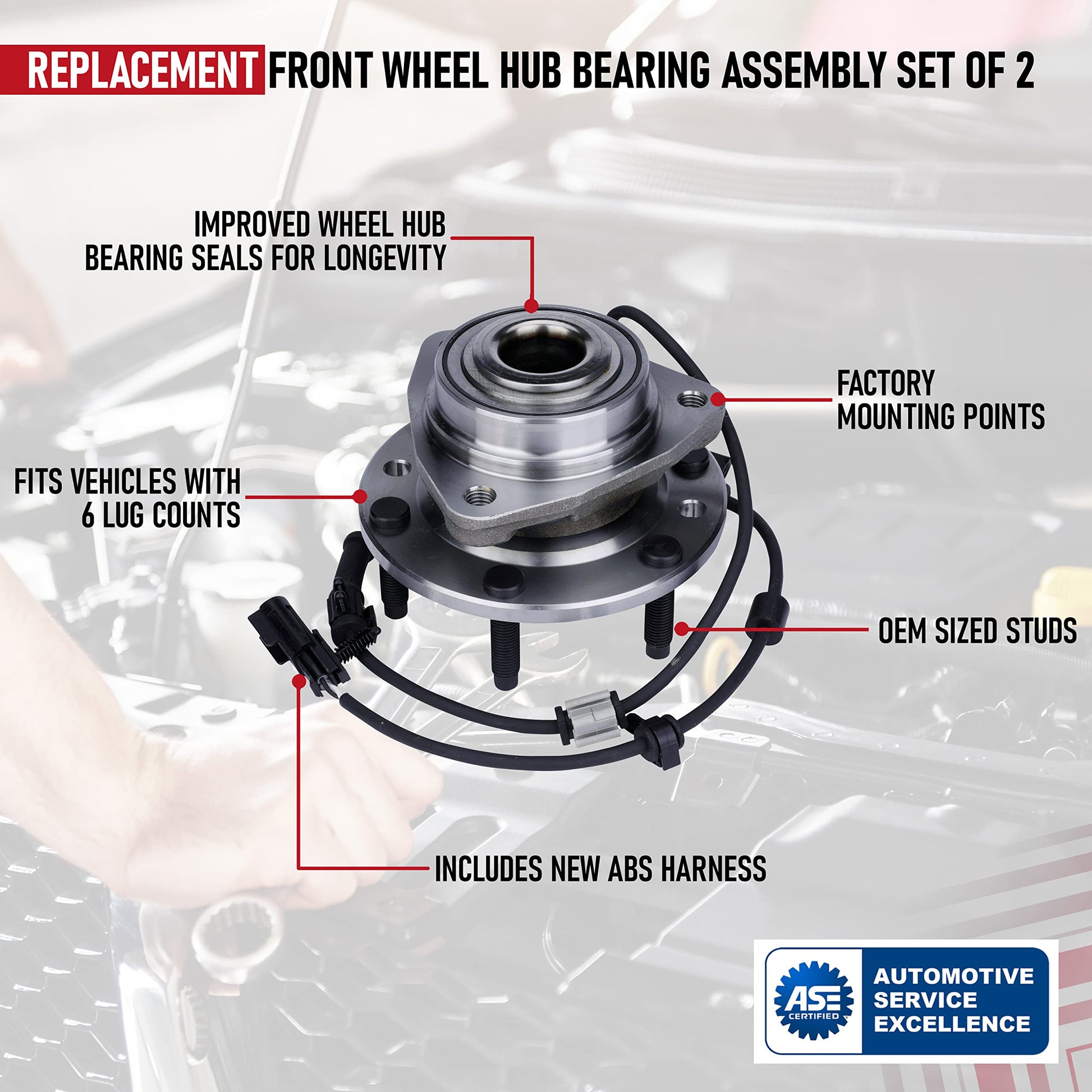 REPLACEMENT FRONT WHEEL HUB BEARING ASSEMBLY SET OF 2

IMPROVED WHEEL HUB BEARING SEALS FOR LONGEVITY

FACTORY MOUNTING POINTS

FITS VEHICLES WITH 6 LUG COUNTS

OEM SIZED STUDS

INCLUDES NEW ABS HARNESS

ASE CERTIFIED

AUTOMOTIVE SERVICE EXCELLENCE