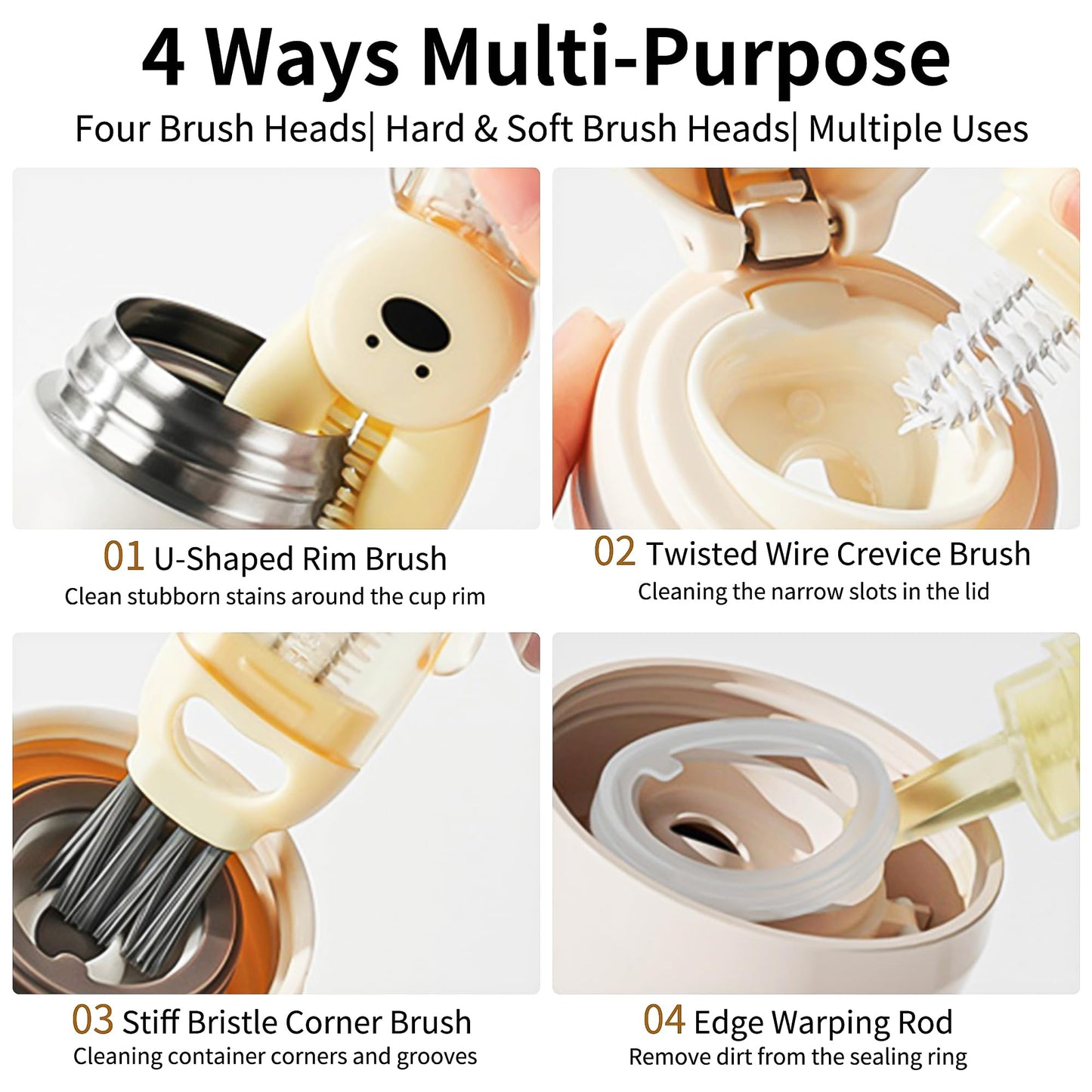 4 Ways Multi-Purpose

Four Brush Heads| Hard & Soft Brush Heads| Multiple Uses

01 U-Shaped Rim Brush
Clean stubborn stains around the cup rim

02 Twisted Wire Crevice Brush
Cleaning the narrow slots in the lid

03 Stiff Bristle Corner Brush
Cleaning container corners and grooves

04 Edge Warping Rod
Remove dirt from the sealing ring