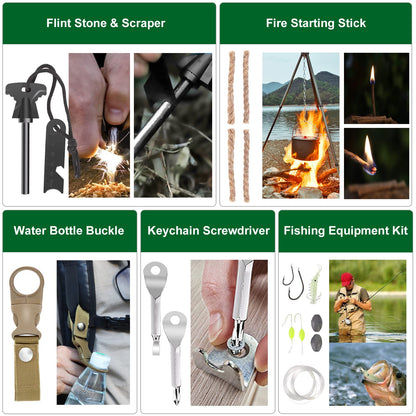 Flint Stone & Scraper

Fire Starting Stick

Water Bottle Buckle

Keychain Screwdriver

Fishing Equipment Kit