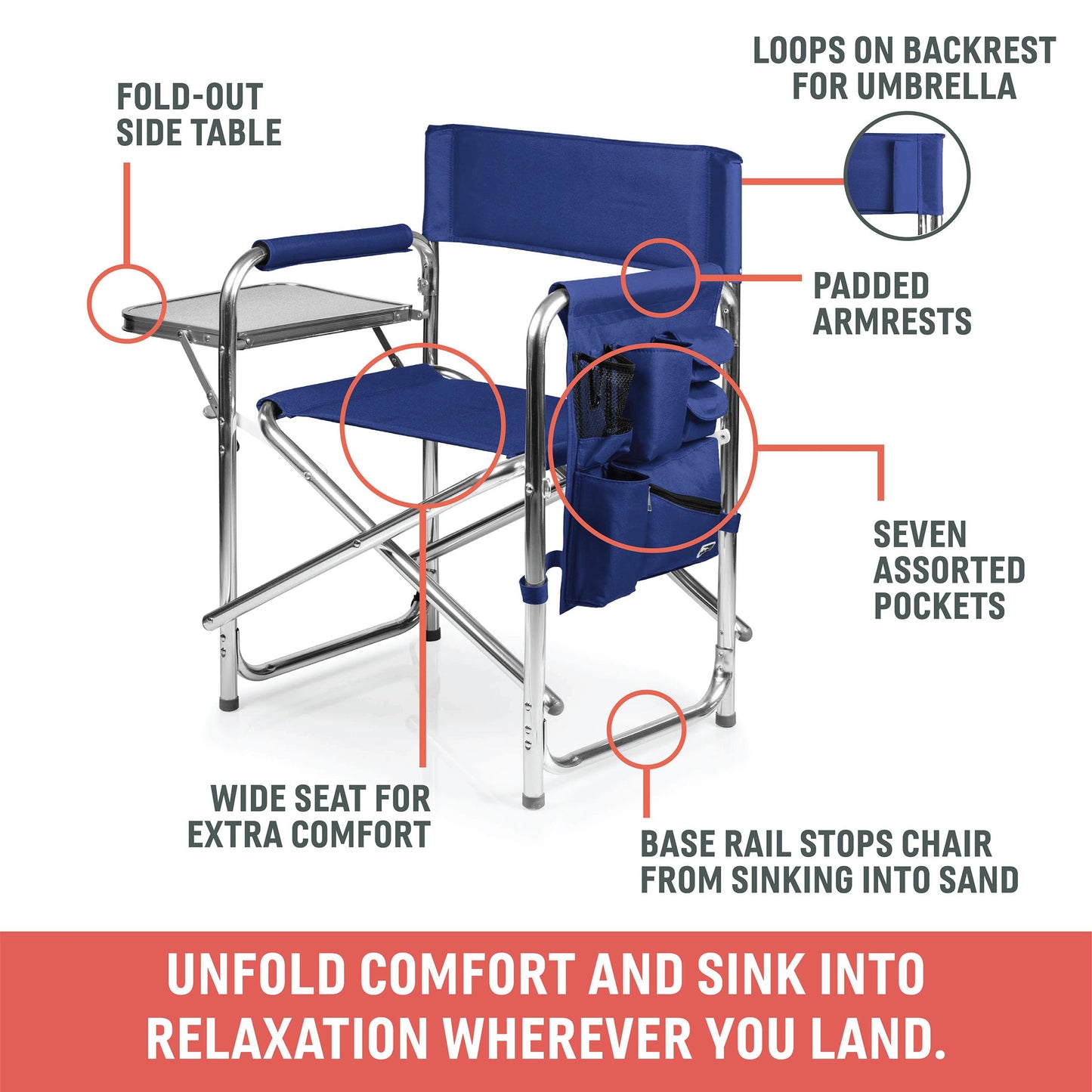 FOLD-OUT SIDE TABLE

LOOPS ON BACKREST FOR UMBRELLA

PADDED ARMRESTS

SEVEN ASSORTED POCKETS

WIDE SEAT FOR EXTRA COMFORT

BASE RAIL STOPS CHAIR FROM SINKING INTO SAND

UNFOLD COMFORT AND SINK INTO RELAXATION WHEREVER YOU LAND.