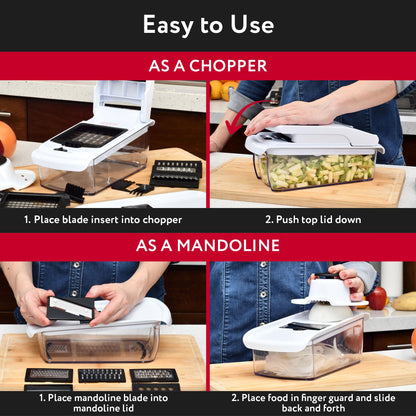 Easy to Use

AS A CHOPPER

1. Place blade insert into chopper

2. Push top lid down

AS A MANDOLINE

1. Place mandoline blade into mandoline lid

2. Place food in finger guard and slide back and forth