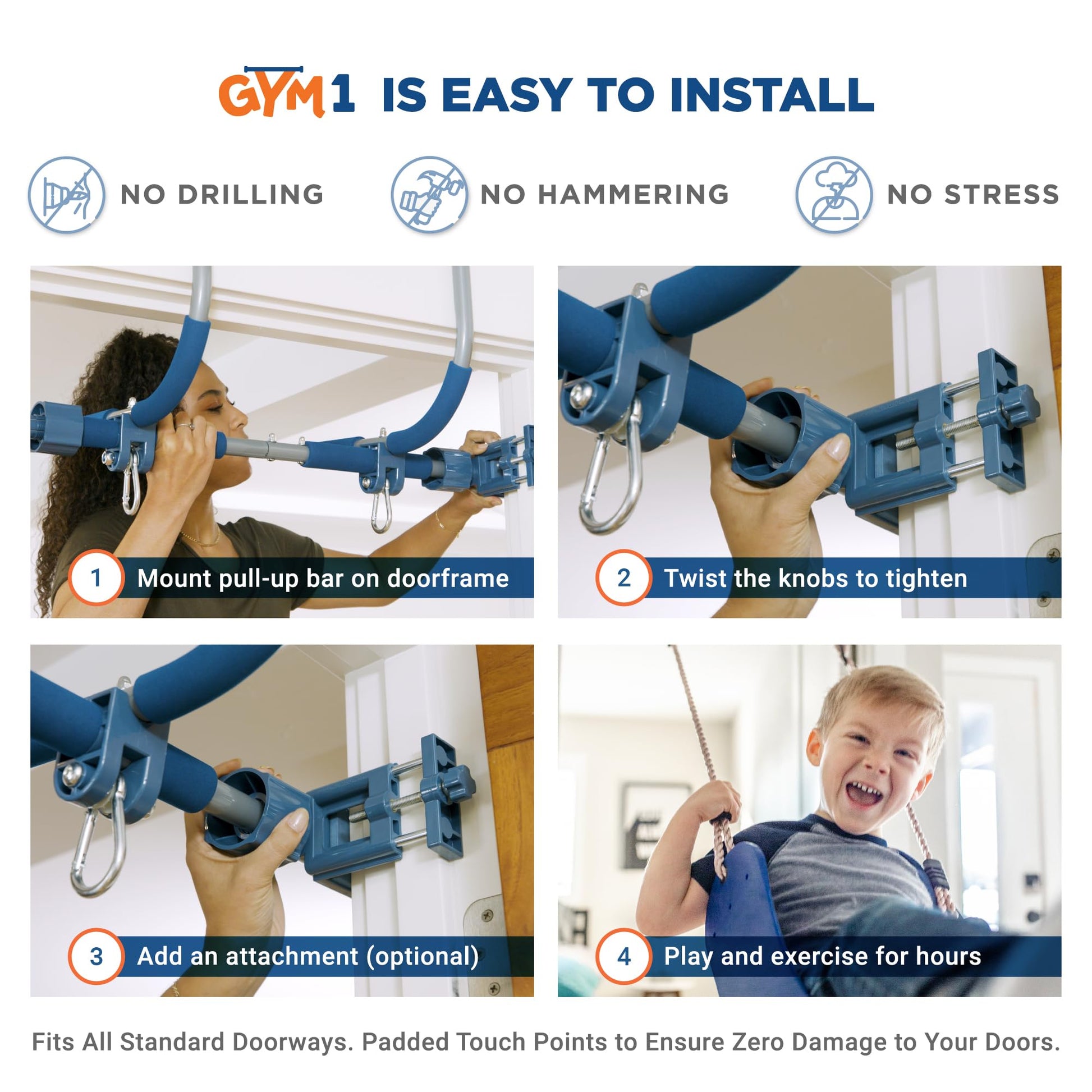 GYM1 IS EASY TO INSTALL

NO DRILLING

NO HAMMERING

NO STRESS

1 Mount pull-up bar on doorframe

2 Twist the knobs to tighten

3 Add an attachment (optional)

4 Play and exercise for hours

Fits All Standard Doorways. Padded Touch Points to Ensure Zero Damage to Your Doors.