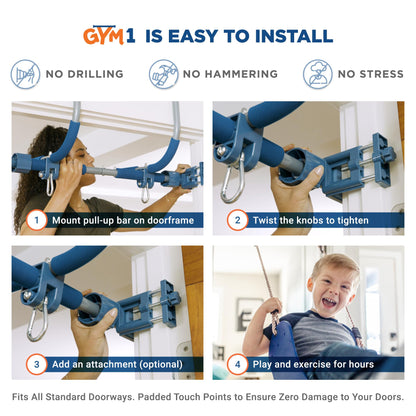 GYM1 IS EASY TO INSTALL

NO DRILLING

NO HAMMERING

NO STRESS

1 Mount pull-up bar on doorframe

2 Twist the knobs to tighten

3 Add an attachment (optional)

4 Play and exercise for hours

Fits All Standard Doorways. Padded Touch Points to Ensure Zero Damage to Your Doors.