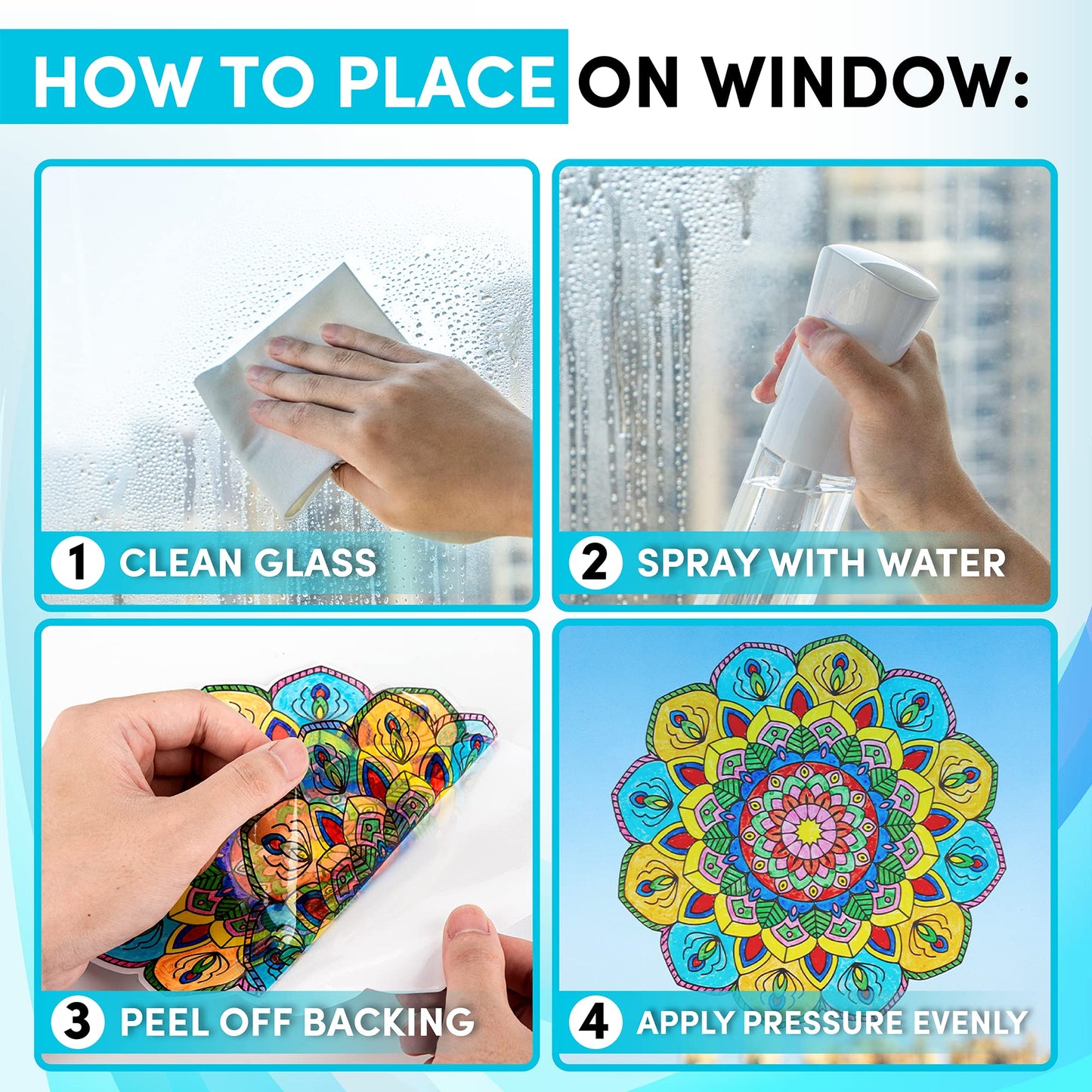 HOW TO PLACE ON WINDOW:

1 CLEAN GLASS

2 SPRAY WITH WATER

3 PEEL OFF BACKING

4 APPLY PRESSURE EVENLY