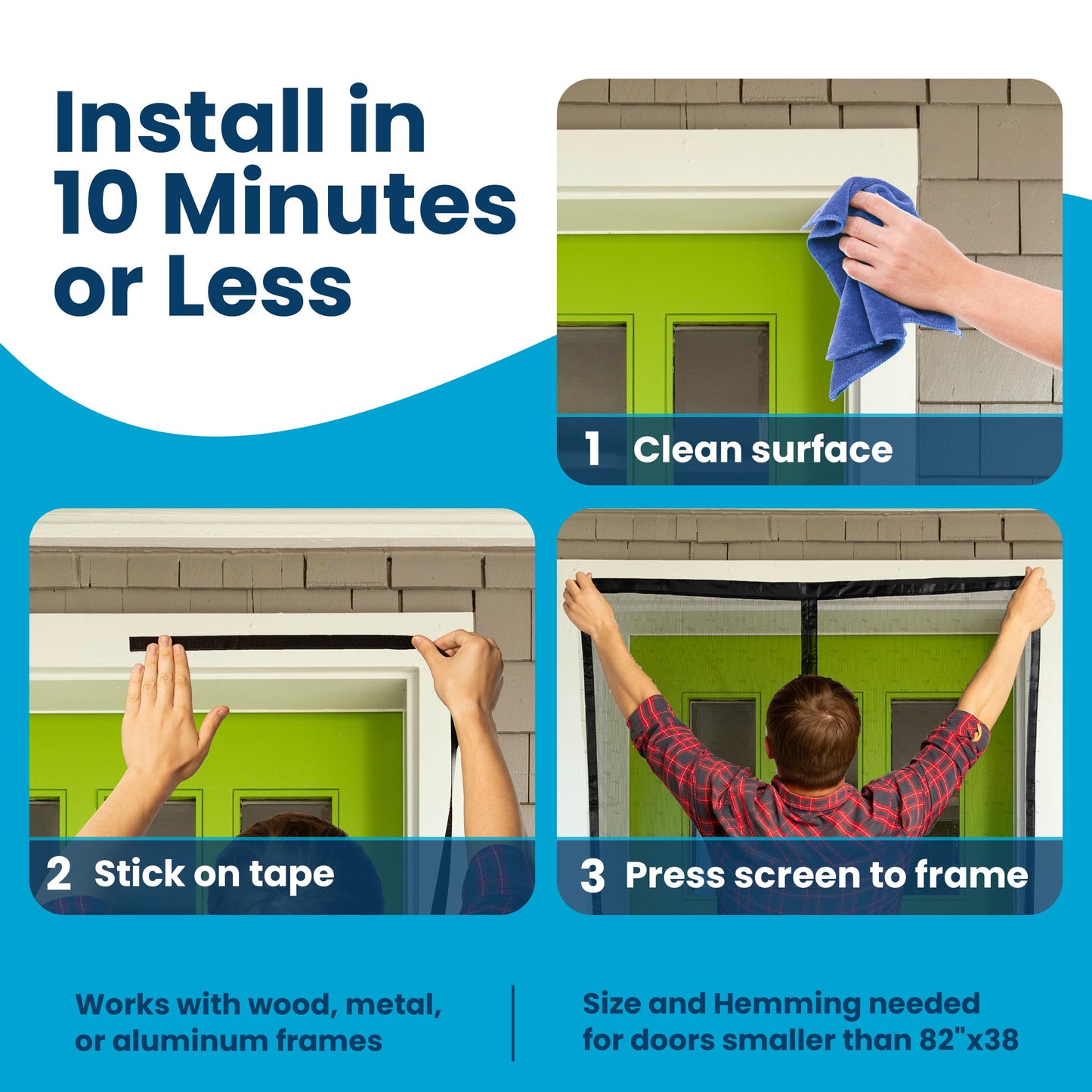 Install in 10 Minutes or Less

1 Clean surface

2 Stick on tape

3 Press screen to frame

Works with wood, metal, or aluminum frames

Size and Hemming needed for doors smaller than 82"x38