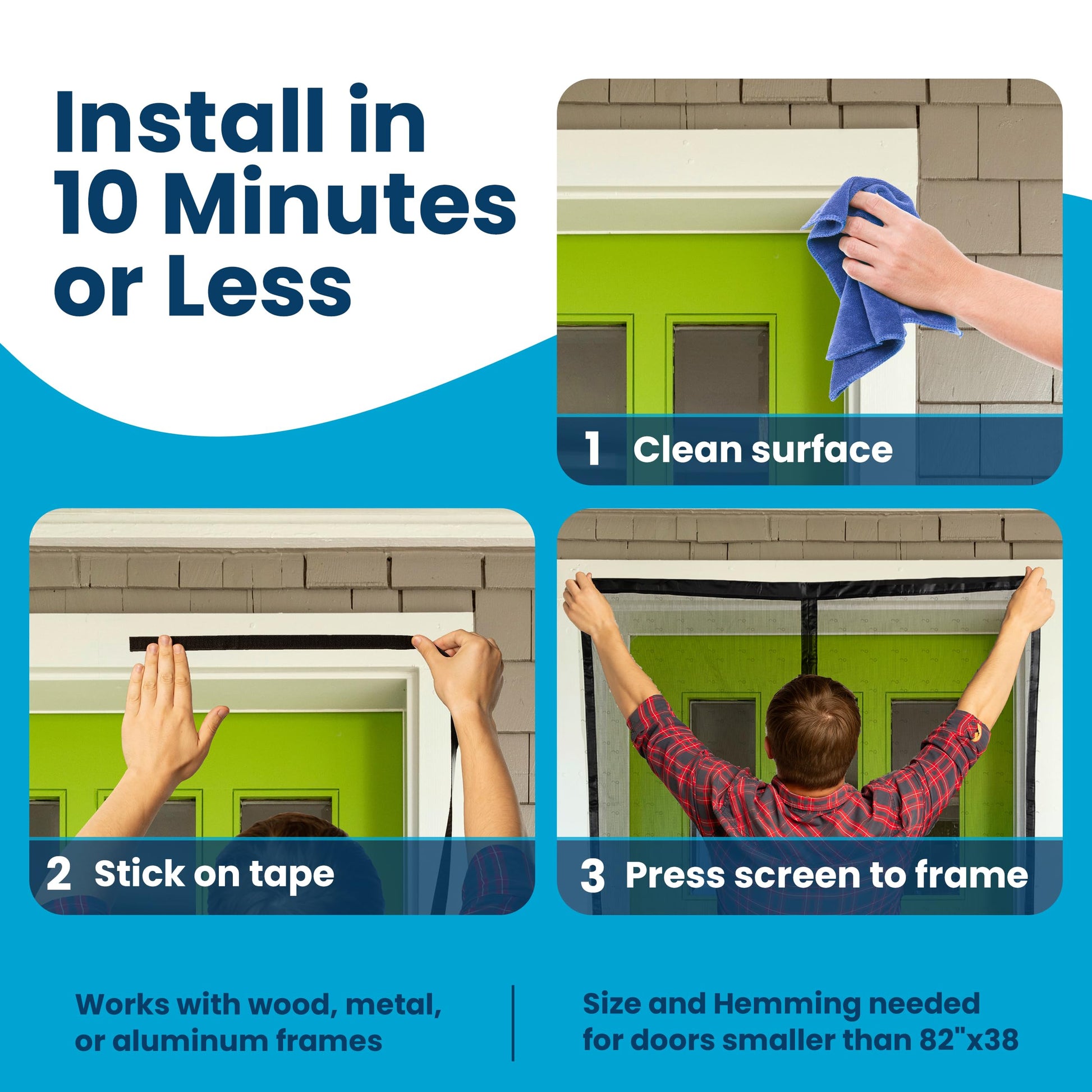 Install in 10 Minutes or Less

1 Clean surface

2 Stick on tape

3 Press screen to frame

Works with wood, metal, or aluminum frames

Size and Hemming needed for doors smaller than 82"x38