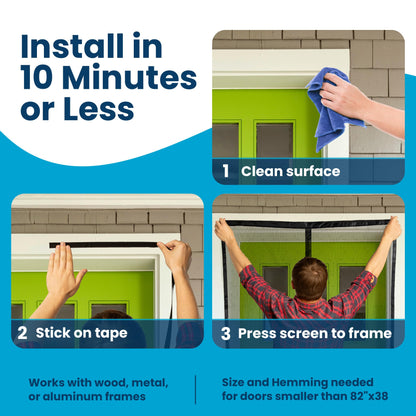 Install in 10 Minutes or Less

1 Clean surface

2 Stick on tape

3 Press screen to frame

Works with wood, metal, or aluminum frames

Size and Hemming needed for doors smaller than 82"x38