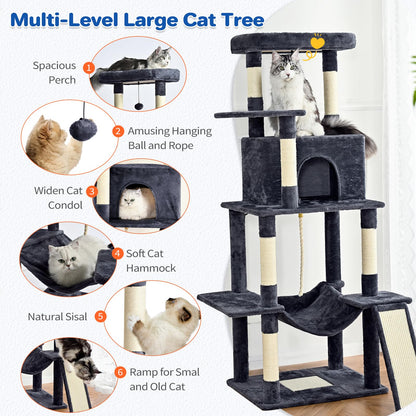 Multi-Level Large Cat Tree

Spacious Perch 1

2 Amusing Hanging Ball and Rope

Widen Cat Condol 3

4 Soft Cat Hammock

Natural Sisal 5

6 Ramp for Smal and Old Cat