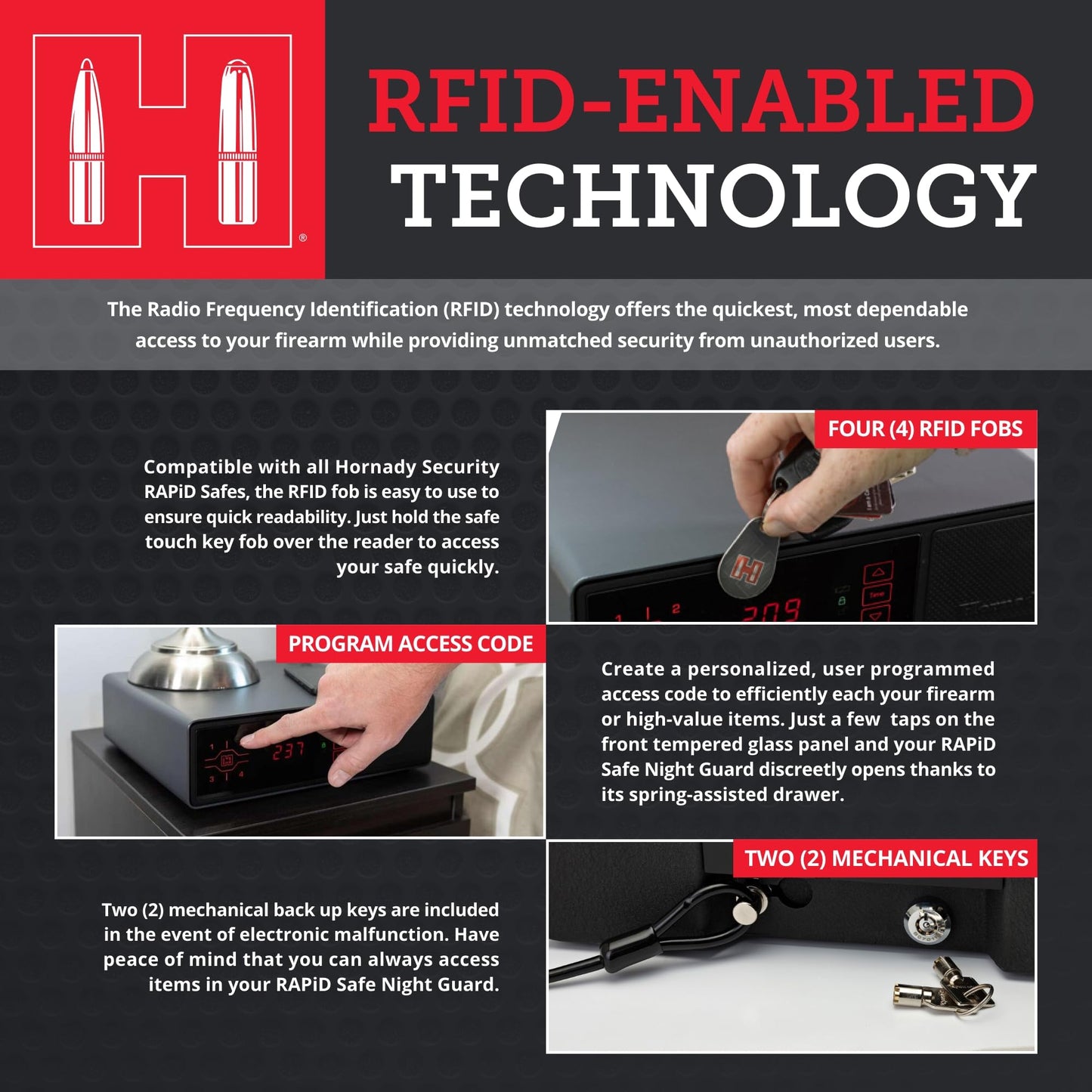 RFID-ENABLED TECHNOLOGY

The Radio Frequency Identification (RFID) technology offers the quickest, most dependable access to your firearm while providing unmatched security from unauthorized users.

FOUR (4) RFID FOBS

Compatible with all Hornady Security RAPiD Safes, the RFID fob is easy to use to ensure quick readability. Just hold the safe touch key fob over the reader to access your safe quickly.

209

PROGRAM ACCESS CODE

237

Create a personalized, user programmed access code to efficiently each your firearm or high-value items. Just a few taps on the front tempered glass panel and your RAPiD Safe Night Guard discreetly opens thanks to its spring-assisted drawer.

TWO (2) MECHANICAL KEYS

Two (2) mechanical back up keys are included in the event of electronic malfunction. Have peace of mind that you can always access items in your RAPiD Safe Night Guard.