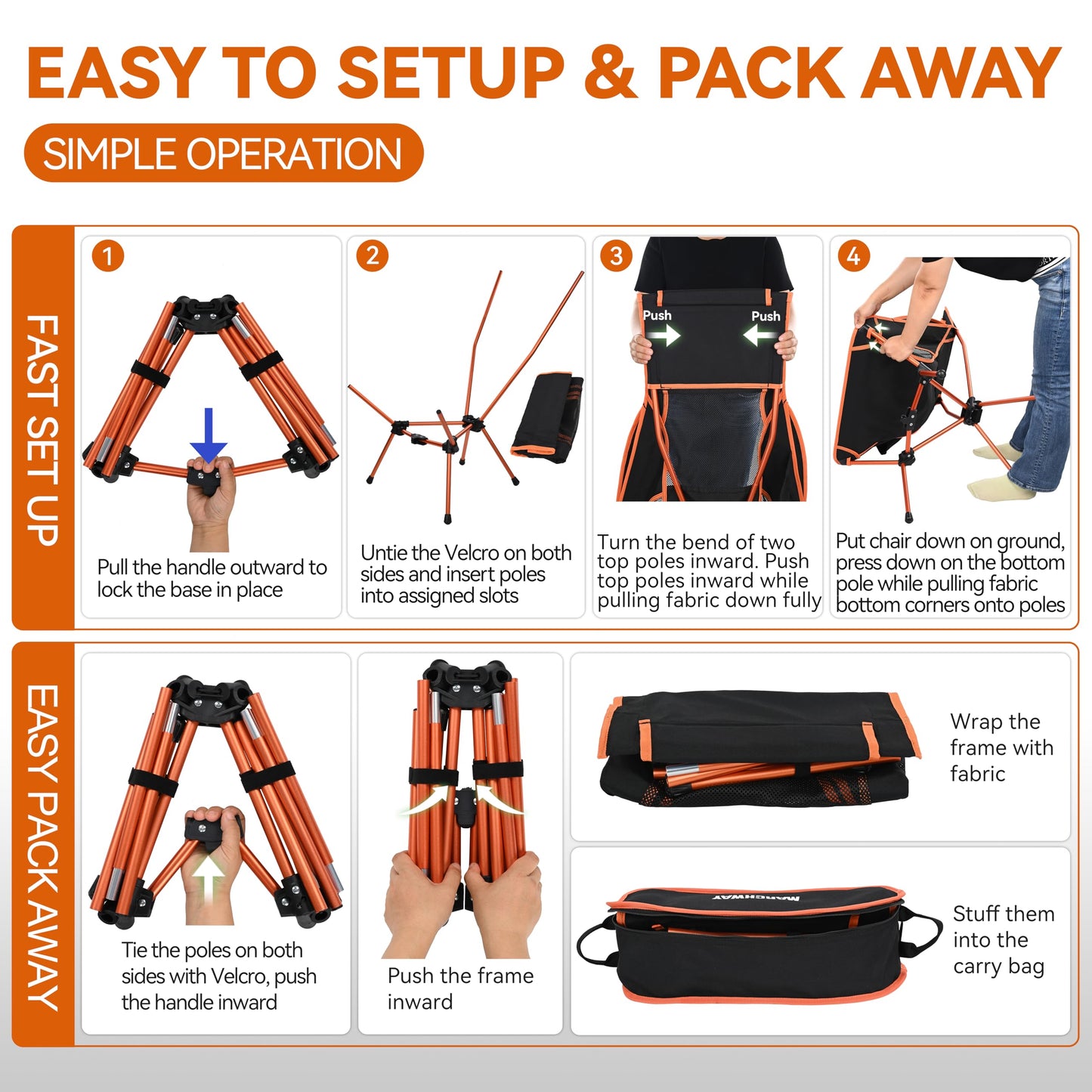 EASY TO SETUP & PACK AWAY

SIMPLE OPERATION

FAST SET UP

1

Pull the handle outward to lock the base in place

2

Untie the Velcro on both sides and insert poles into assigned slots

3

Push Push

Turn the bend of two top poles inward. Push top poles inward while pulling fabric down fully

4

Put chair down on ground, press down on the bottom pole while pulling fabric bottom corners onto poles

EASY PACK AWAY

Tie the poles on both sides with Velcro, push the handle inward

Push the frame inward

Wrap the frame with fabric

MARCHWAY

Stuff them into the carry bag