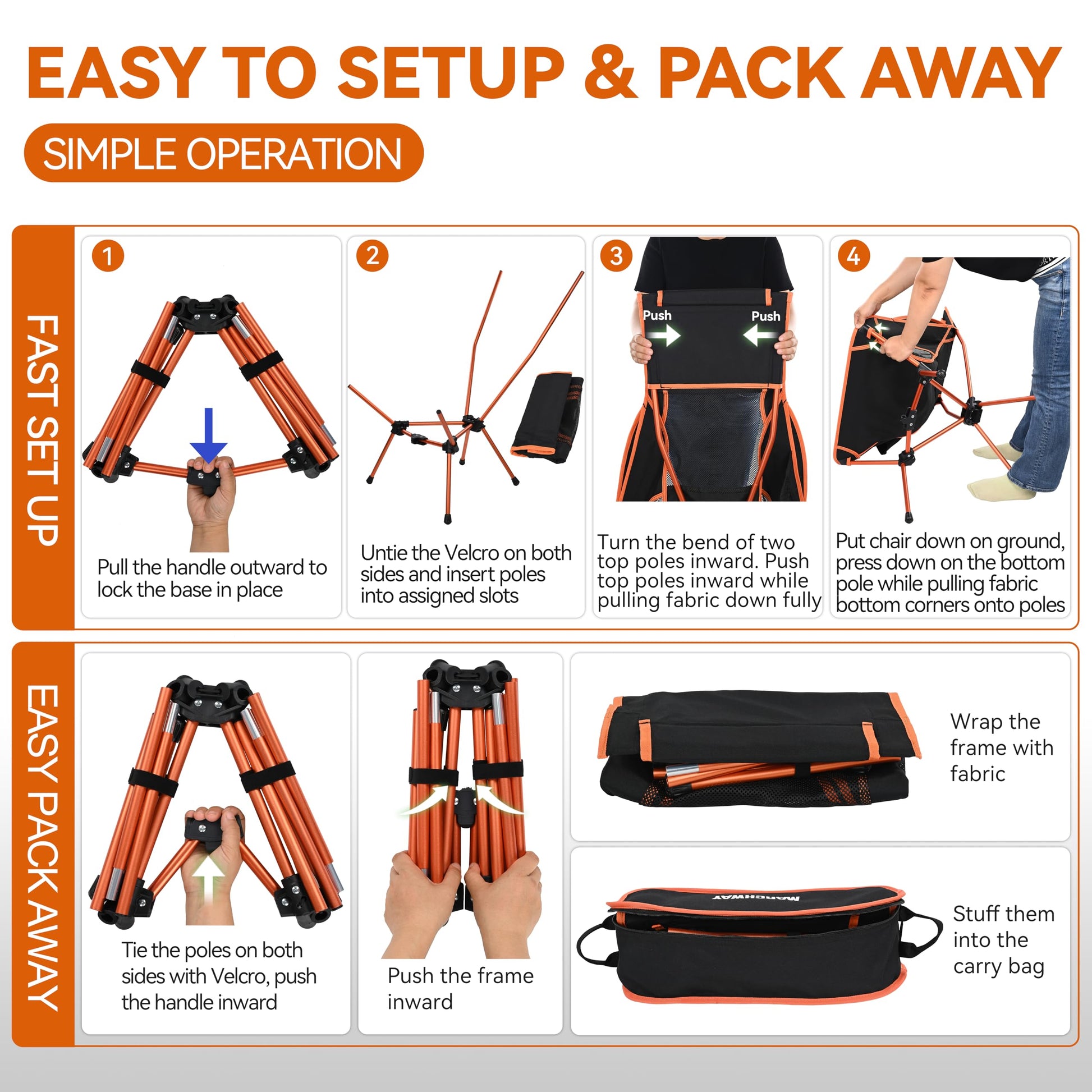 EASY TO SETUP & PACK AWAY

SIMPLE OPERATION

FAST SET UP

1

Pull the handle outward to lock the base in place

2

Untie the Velcro on both sides and insert poles into assigned slots

3

Push

Push

Turn the bend of two top poles inward. Push top poles inward while pulling fabric down fully

4

Put chair down on ground, press down on the bottom pole while pulling fabric bottom corners onto poles

EASY PACK AWAY

Tie the poles on both sides with Velcro, push the handle inward

Push the frame inward

Wrap the frame with fabric

MARCHWAY

Stuff them into the carry bag