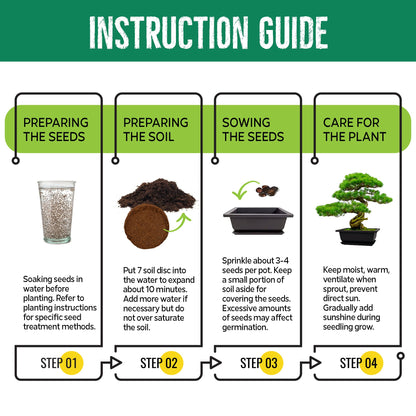 INSTRUCTION GUIDE

PREPARING THE SEEDS

Soaking seeds in water before planting. Refer to planting instructions for specific seed treatment methods.

STEP 01

PREPARING THE SOIL

Put 7 soil disc into the water to expand about 10 minutes. Add more water if necessary but do not over saturate the soil.

STEP 02

SOWING THE SEEDS

Sprinkle about 3-4 seeds per pot. Keep a small portion of soil aside for covering the seeds. Excessive amounts of seeds may affect germination.

STEP 03

CARE FOR THE PLANT

Keep moist, warm, ventilate when sprout, prevent direct sun. Gradually add sunshine during seedling grow.

STEP 04