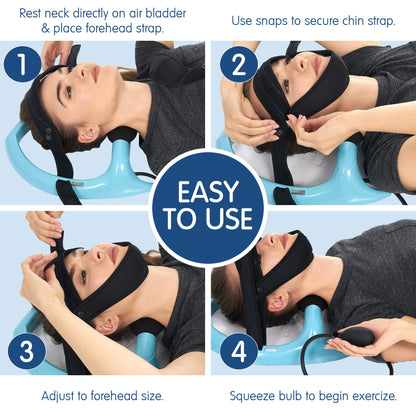 Rest neck directly on air bladder & place forehead strap.

Use snaps to secure chin strap.

1

2

EASY TO USE

3

4

Adjust to forehead size.

Squeeze bulb to begin exercize.