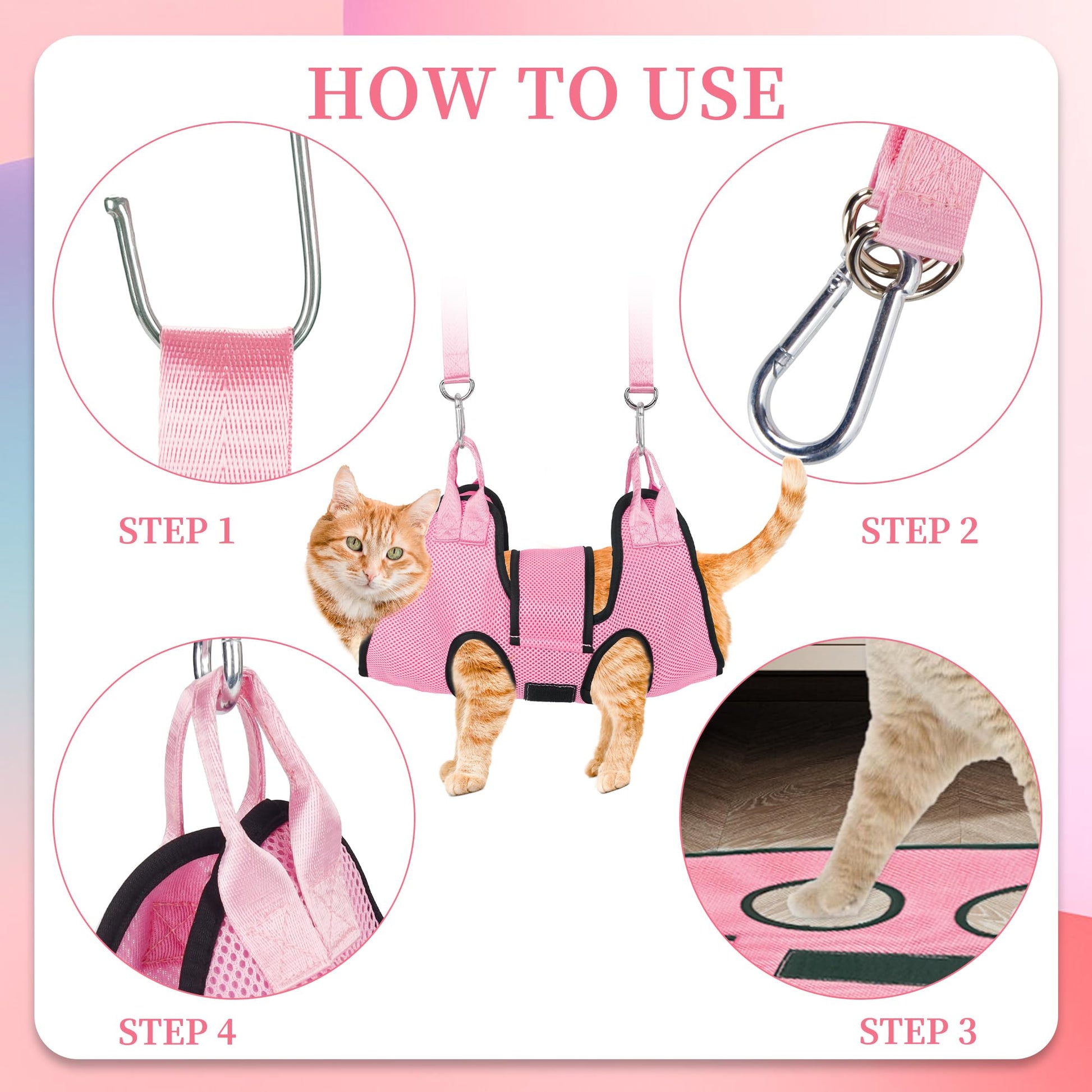 HOW TO USE

STEP 1

STEP 2

STEP 4

STEP 3