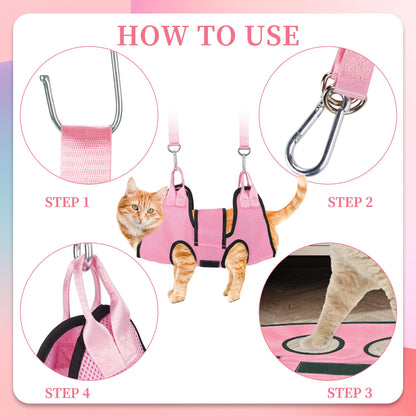 HOW TO USE

STEP 1

STEP 2

STEP 4

STEP 3