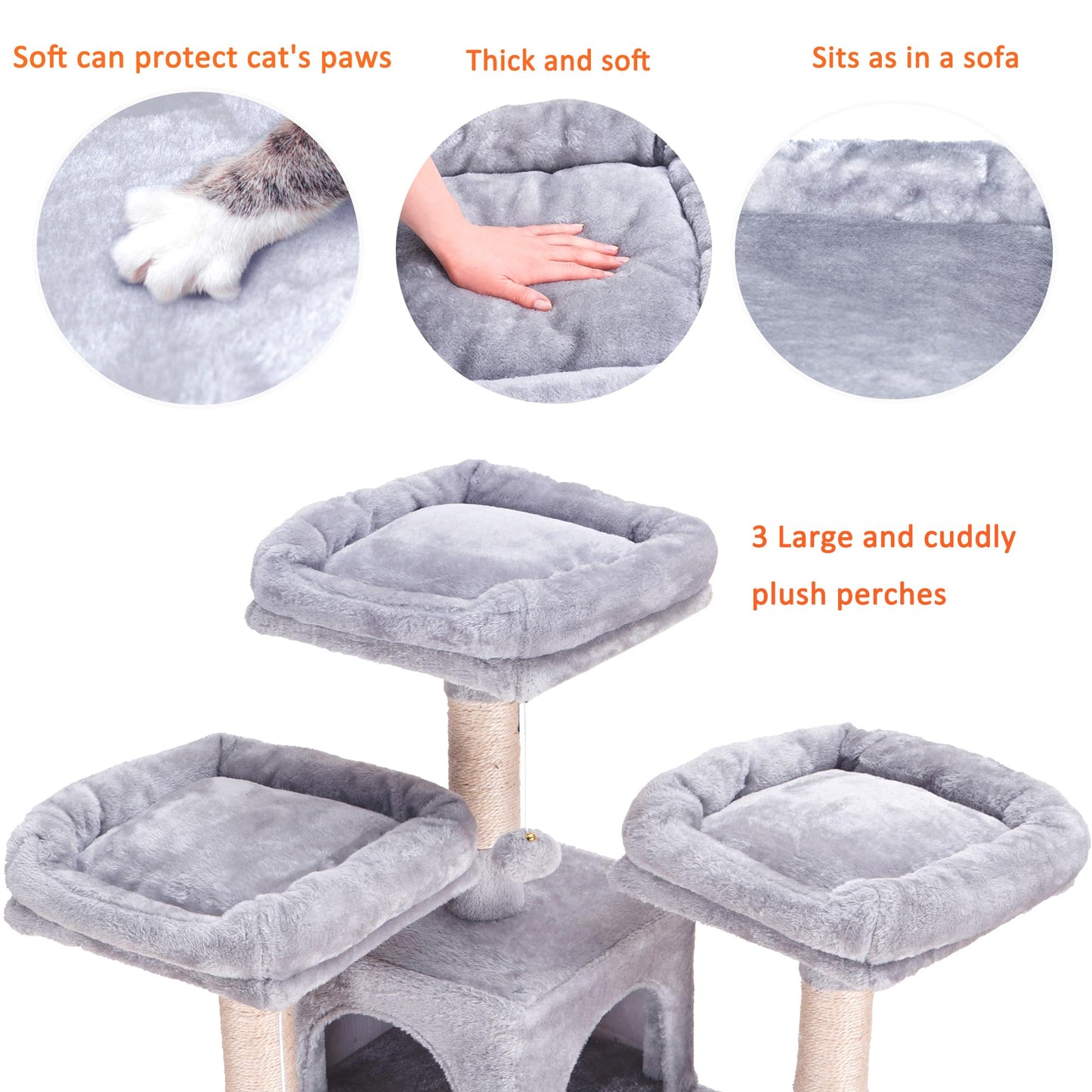 Soft can protect cat's paws

Thick and soft

Sits as in a sofa

3 Large and cuddly plush perches