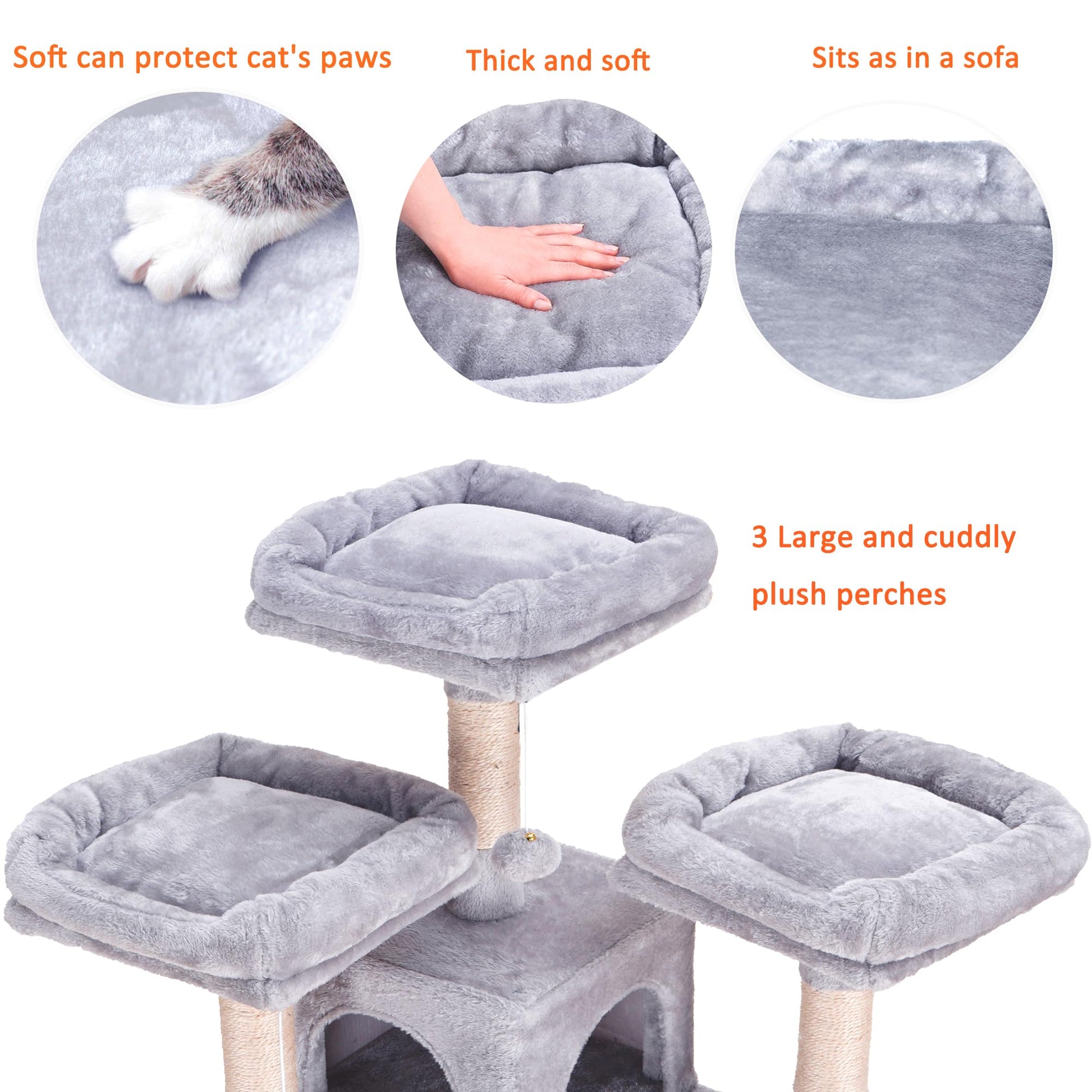 Soft can protect cat's paws

Thick and soft

Sits as in a sofa

3 Large and cuddly plush perches