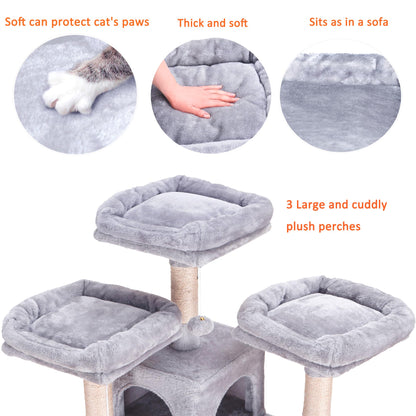 Soft can protect cat's paws

Thick and soft

Sits as in a sofa

3 Large and cuddly plush perches