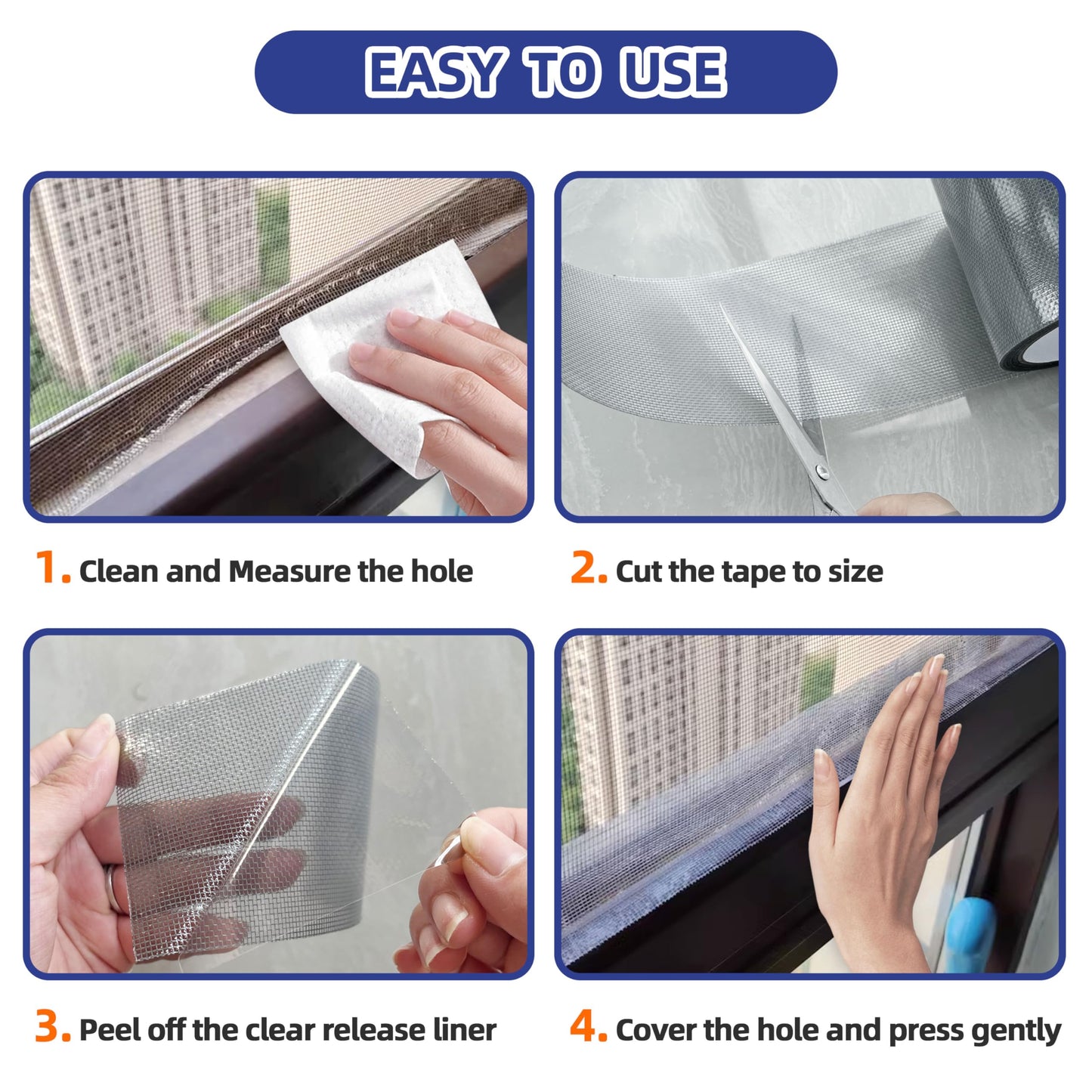 EASY TO USE

1. Clean and Measure the hole

2. Cut the tape to size

3. Peel off the clear release liner

4. Cover the hole and press gently