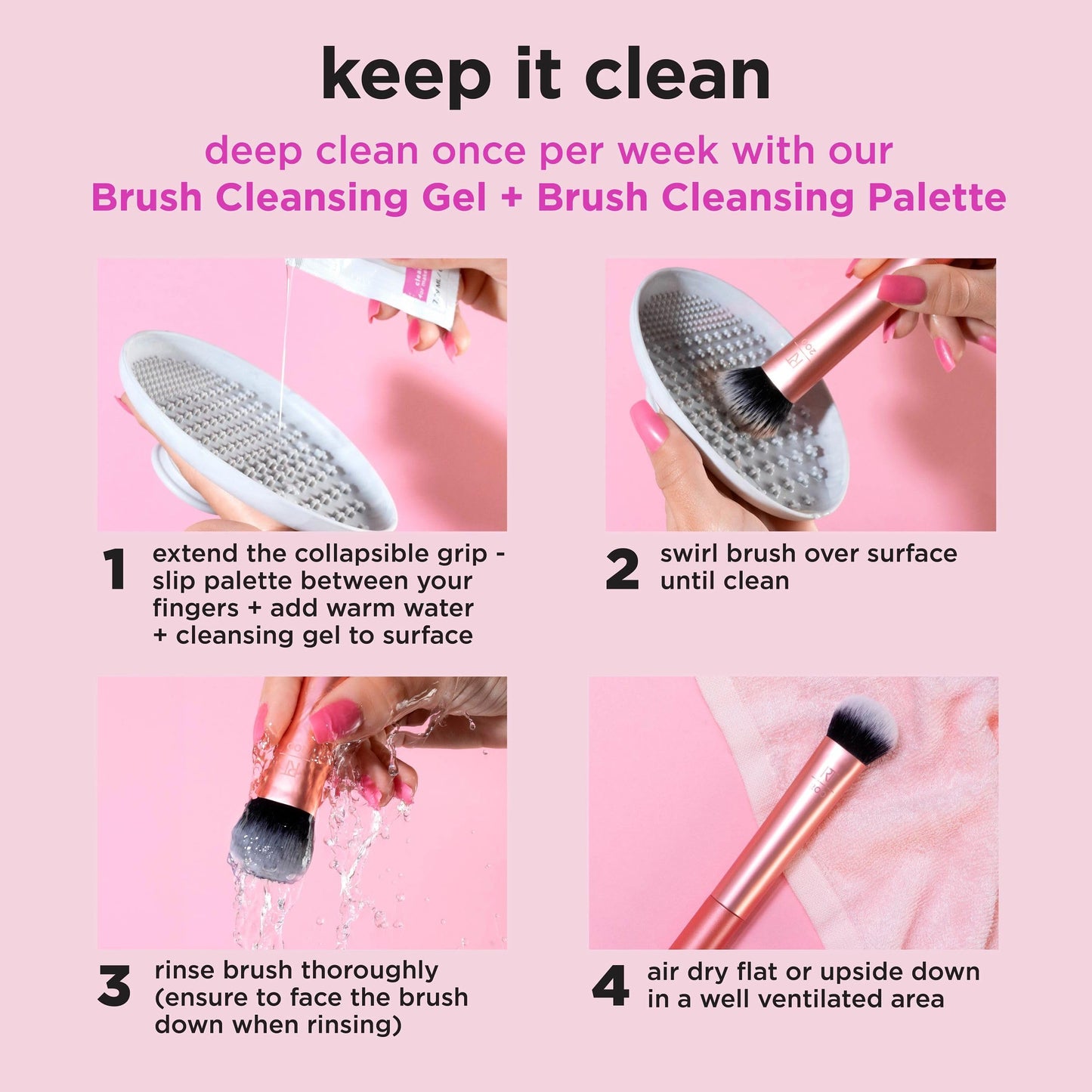 keep it clean

deep clean once per week with our
Brush Cleansing Gel + Brush Cleansing Palette

1 extend the collapsible grip - slip palette between your fingers + add warm water + cleansing gel to surface

2 swirl brush over surface until clean

3 rinse brush thoroughly (ensure to face the brush down when rinsing)

4 air dry flat or upside down in a well ventilated area