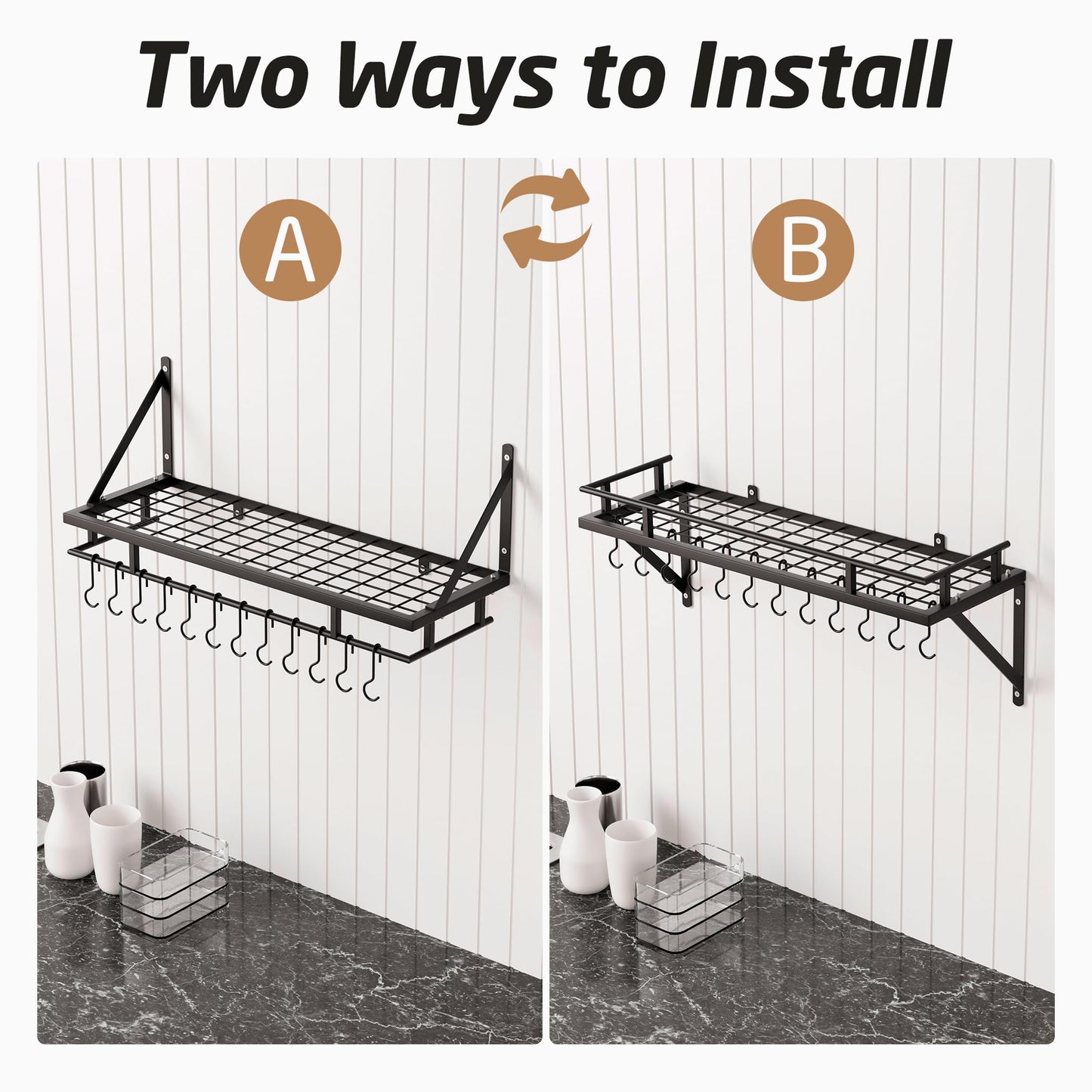 Two Ways to Install

A

B