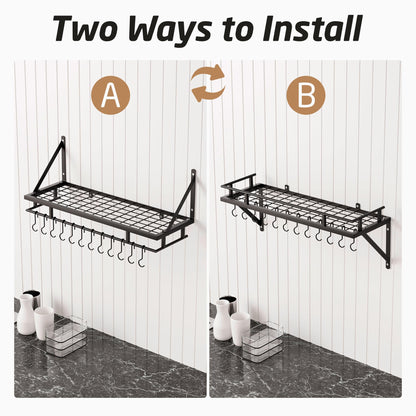 Two Ways to Install

A

B