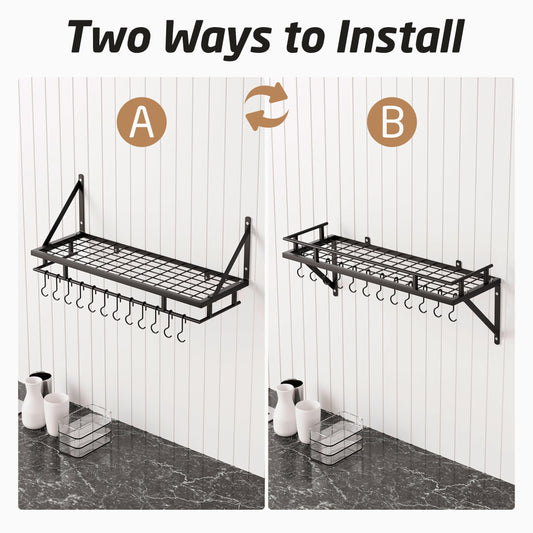 Two Ways to Install

A

B