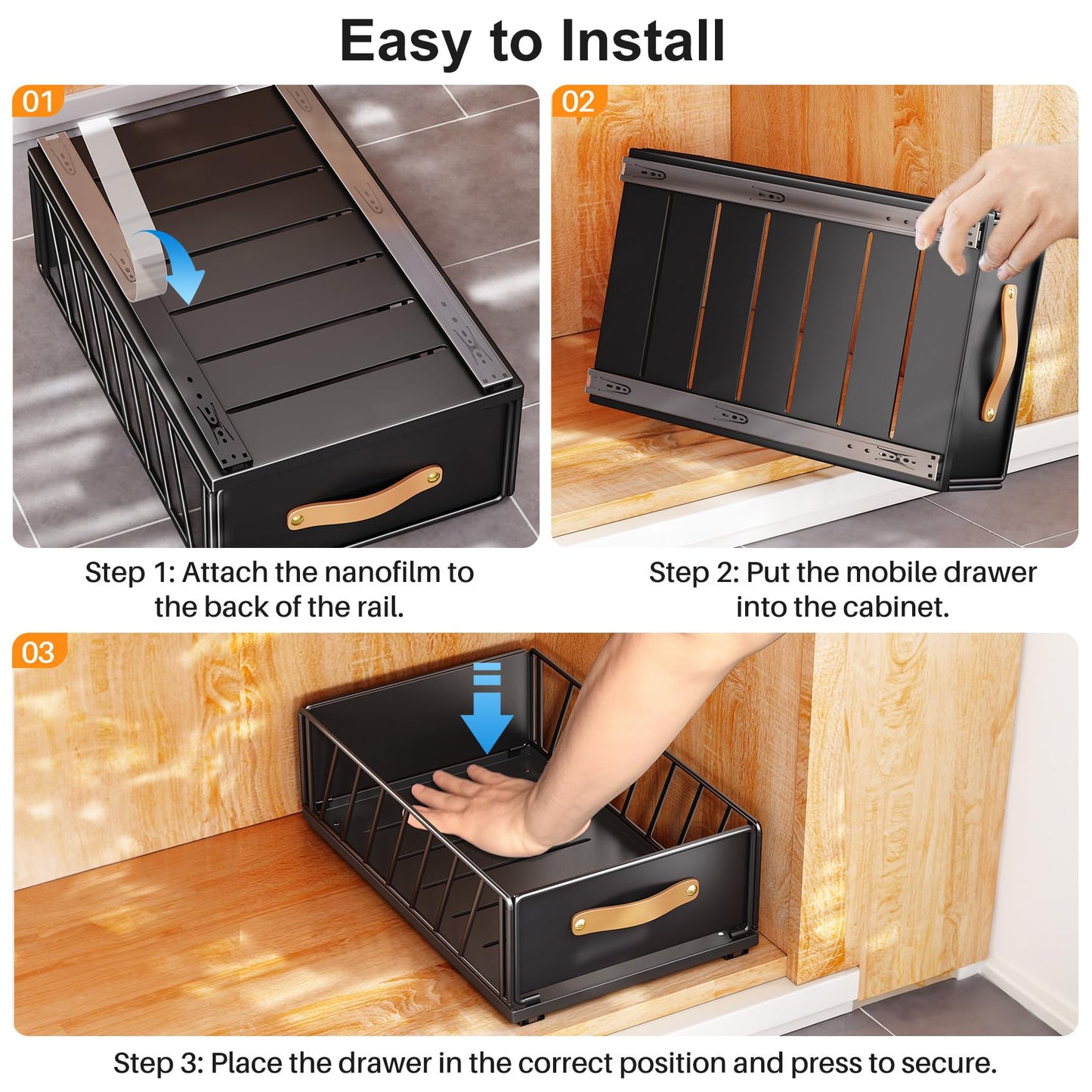 Easy to Install

01

Step 1: Attach the nanofilm to the back of the rail.

02

Step 2: Put the mobile drawer into the cabinet.

03

Step 3: Place the drawer in the correct position and press to secure.