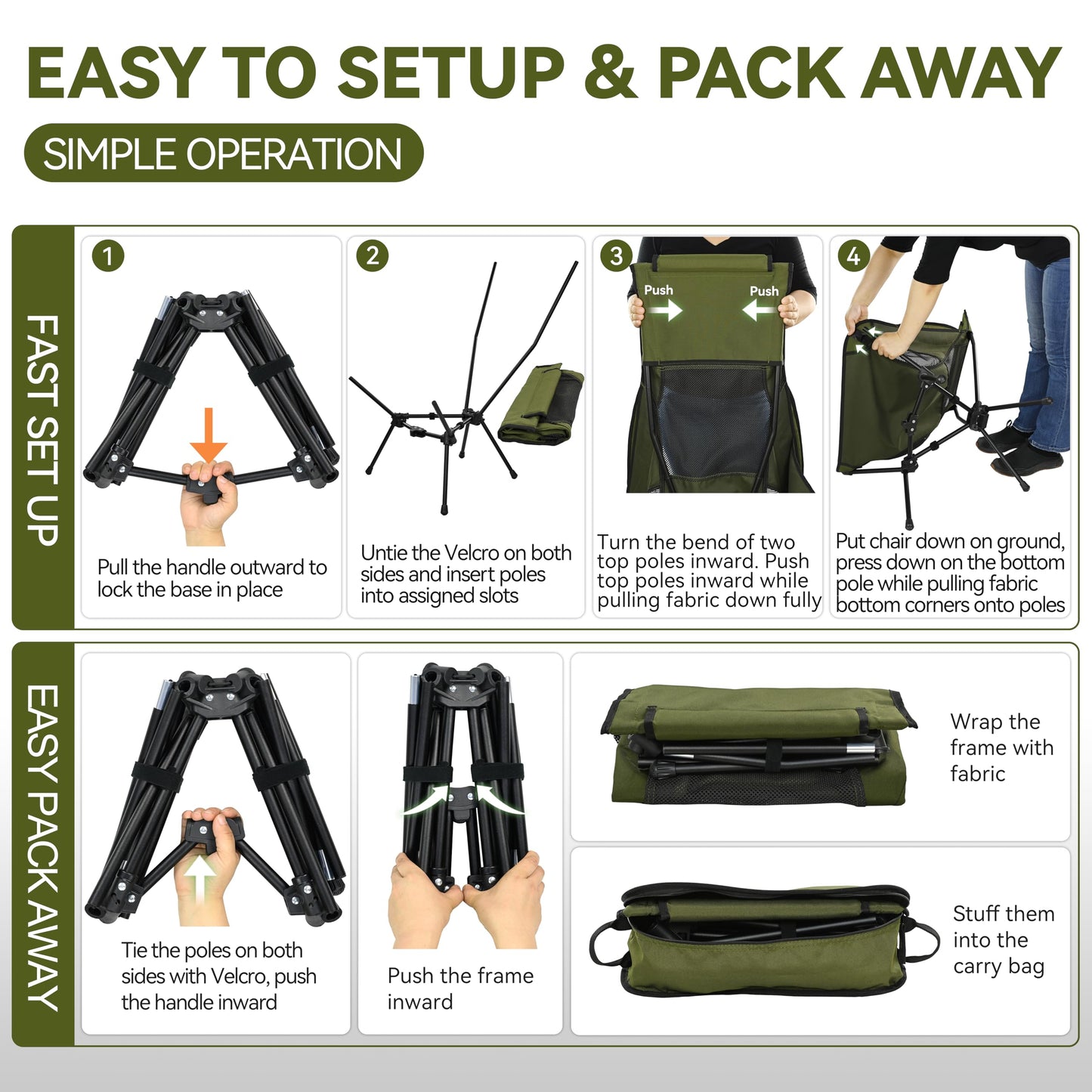 EASY TO SETUP & PACK AWAY

SIMPLE OPERATION

FAST SET UP

1

Pull the handle outward to lock the base in place

2

Untie the Velcro on both sides and insert poles into assigned slots

3

Push

Push

Turn the bend of two top poles inward. Push top poles inward while pulling fabric down fully

4

Put chair down on ground, press down on the bottom pole while pulling fabric bottom corners onto poles

EASY PACK AWAY

Tie the poles on both sides with Velcro, push the handle inward

Push the frame inward

Wrap the frame with fabric

Stuff them into the carry bag