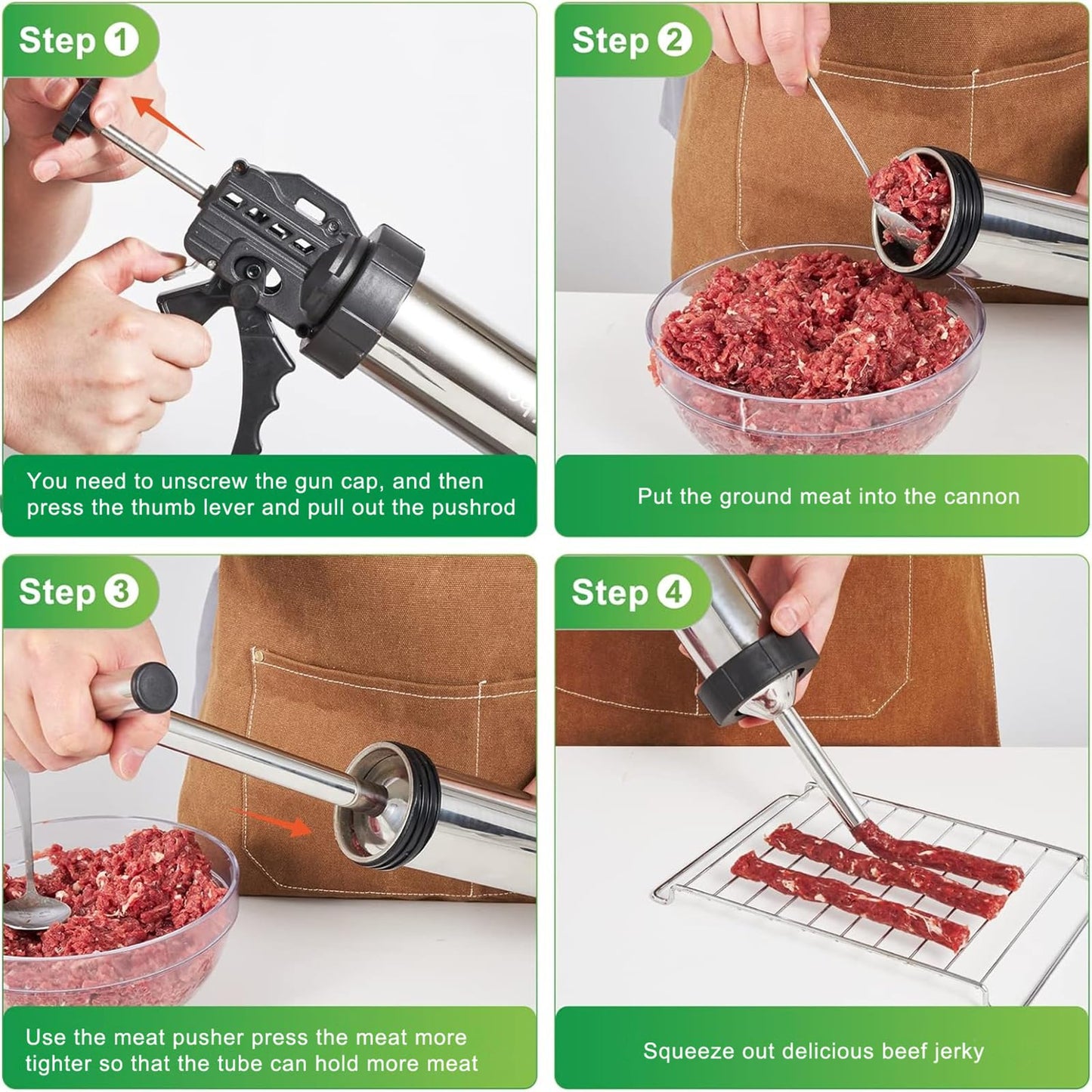 Step 1

You need to unscrew the gun cap, and then press the thumb lever and pull out the pushrod

Step 2

Put the ground meat into the cannon

Step 3

Use the meat pusher press the meat more tighter so that the tube can hold more meat

Step 4

Squeeze out delicious beef jerky