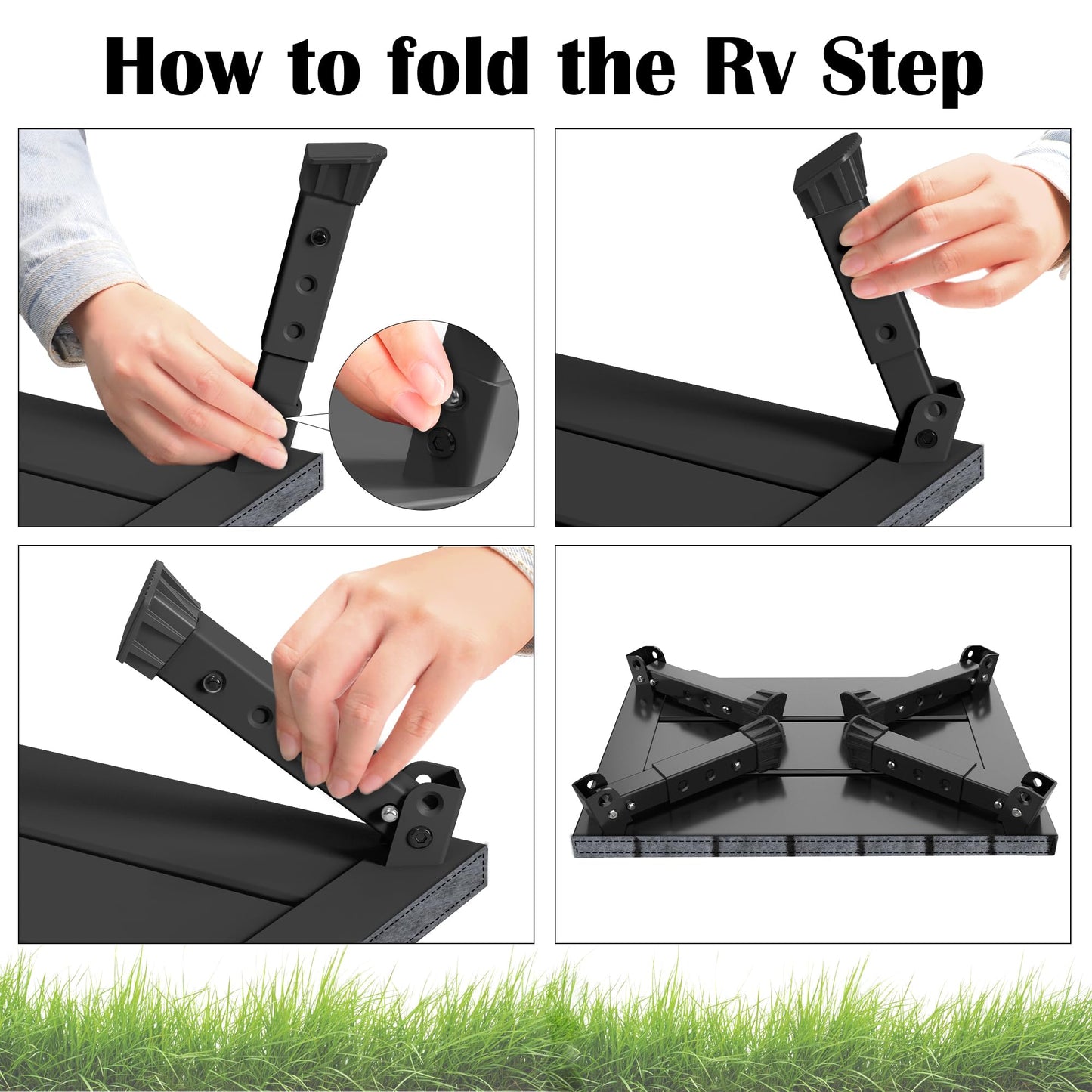 How to fold the Rv Step