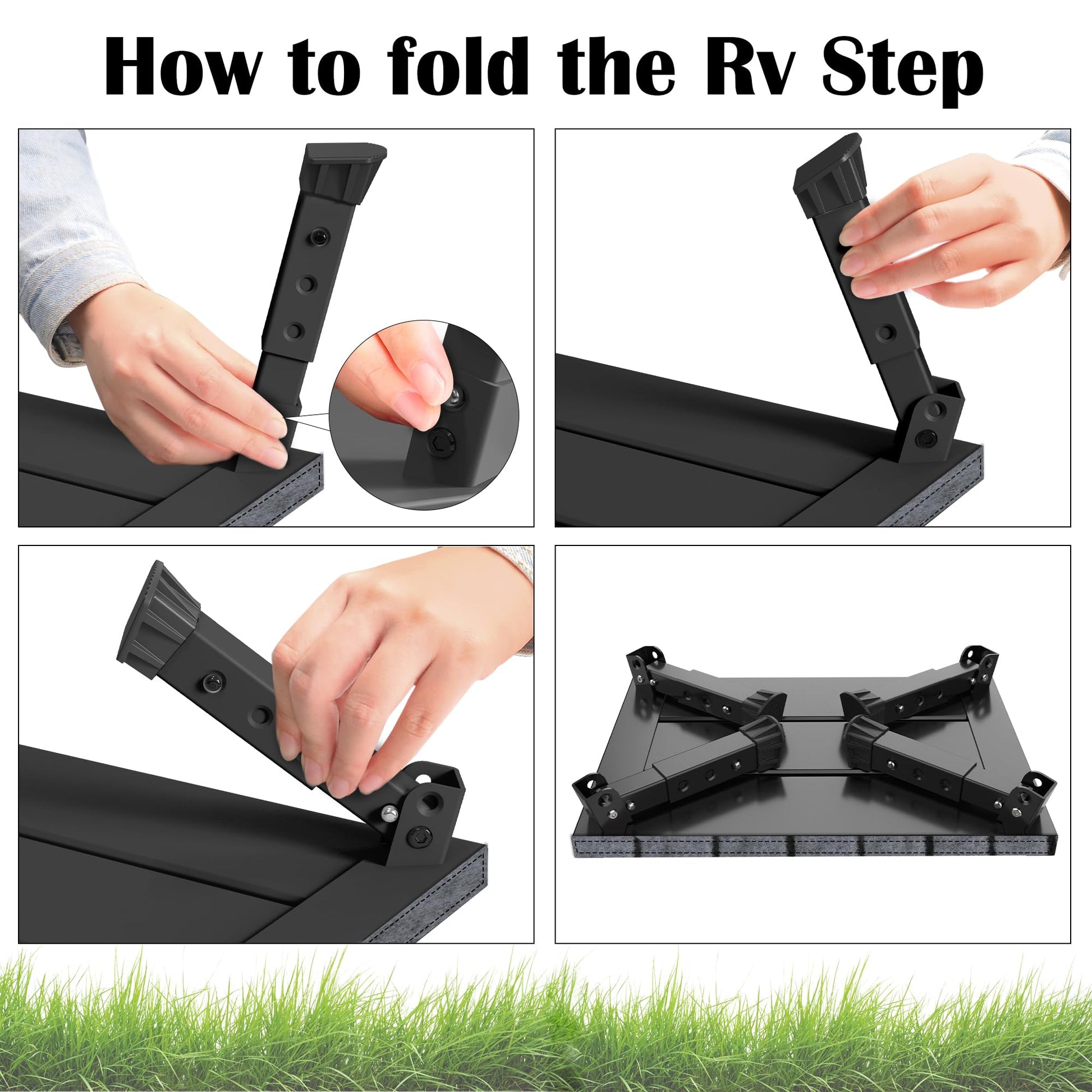 How to fold the Rv Step