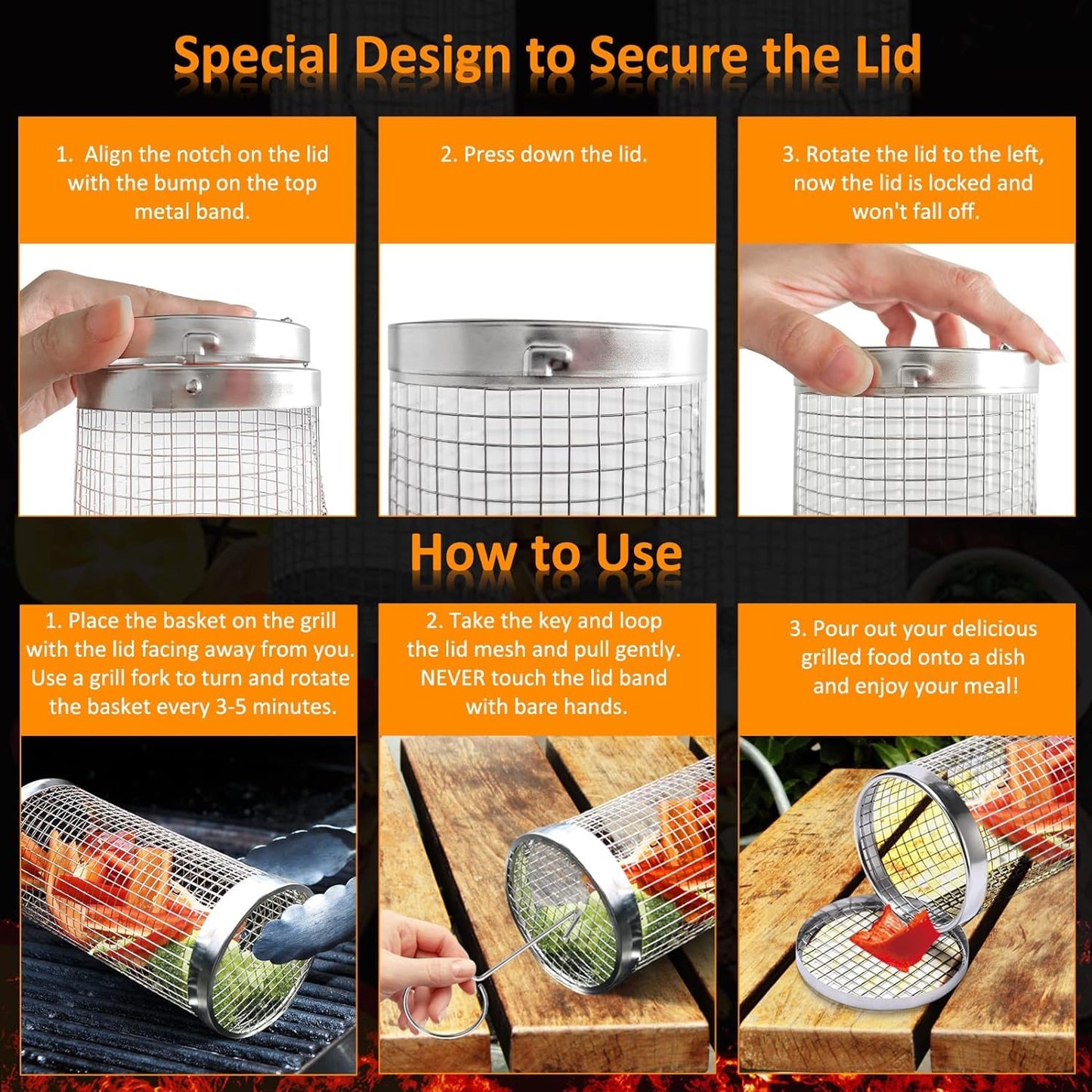 Special Design to Secure the Lid

1. Align the notch on the lid with the bump on the top metal band.

2. Press down the lid.

3. Rotate the lid to the left, now the lid is locked and won't fall off.

How to Use

1. Place the basket on the grill with the lid facing away from you. Use a grill fork to turn and rotate the basket every 3-5 minutes.

2. Take the key and loop the lid mesh and pull gently. NEVER touch the lid band with bare hands.

3. Pour out your delicious grilled food onto a dish and enjoy your meal!