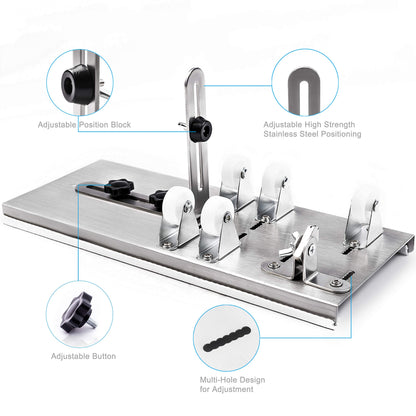 Adjustable Position Block

Adjustable High Strength
Stainless Steel Positioning

Adjustable Button

Multi-Hole Design
for Adjustment