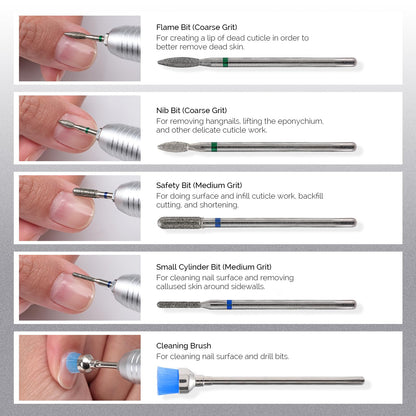 Flame Bit (Coarse Grit)
For creating a lip of dead cuticle in order to better remove dead skin.

Nib Bit (Coarse Grit)
For removing hangnails, lifting the eponychium, and other delicate cuticle work.

Safety Bit (Medium Grit)
For doing surface and infill cuticle work, backfill cutting, and shortening.

Small Cylinder Bit (Medium Grit)
For cleaning nail surface and removing callused skin around sidewalls.

Cleaning Brush
For cleaning nail surface and drill bits.