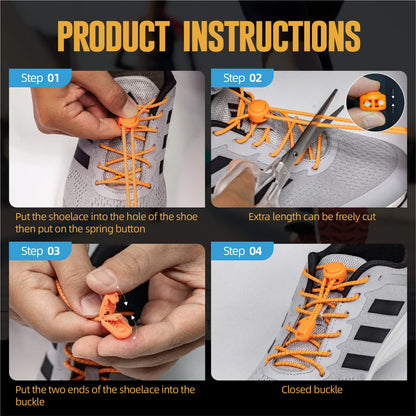 PRODUCT INSTRUCTIONS

Step 01

Put the shoelace into the hole of the shoe then put on the spring button

Step 02

Extra length can be freely cut

Step 03

Put the two ends of the shoelace into the buckle

Step 04

Closed buckle