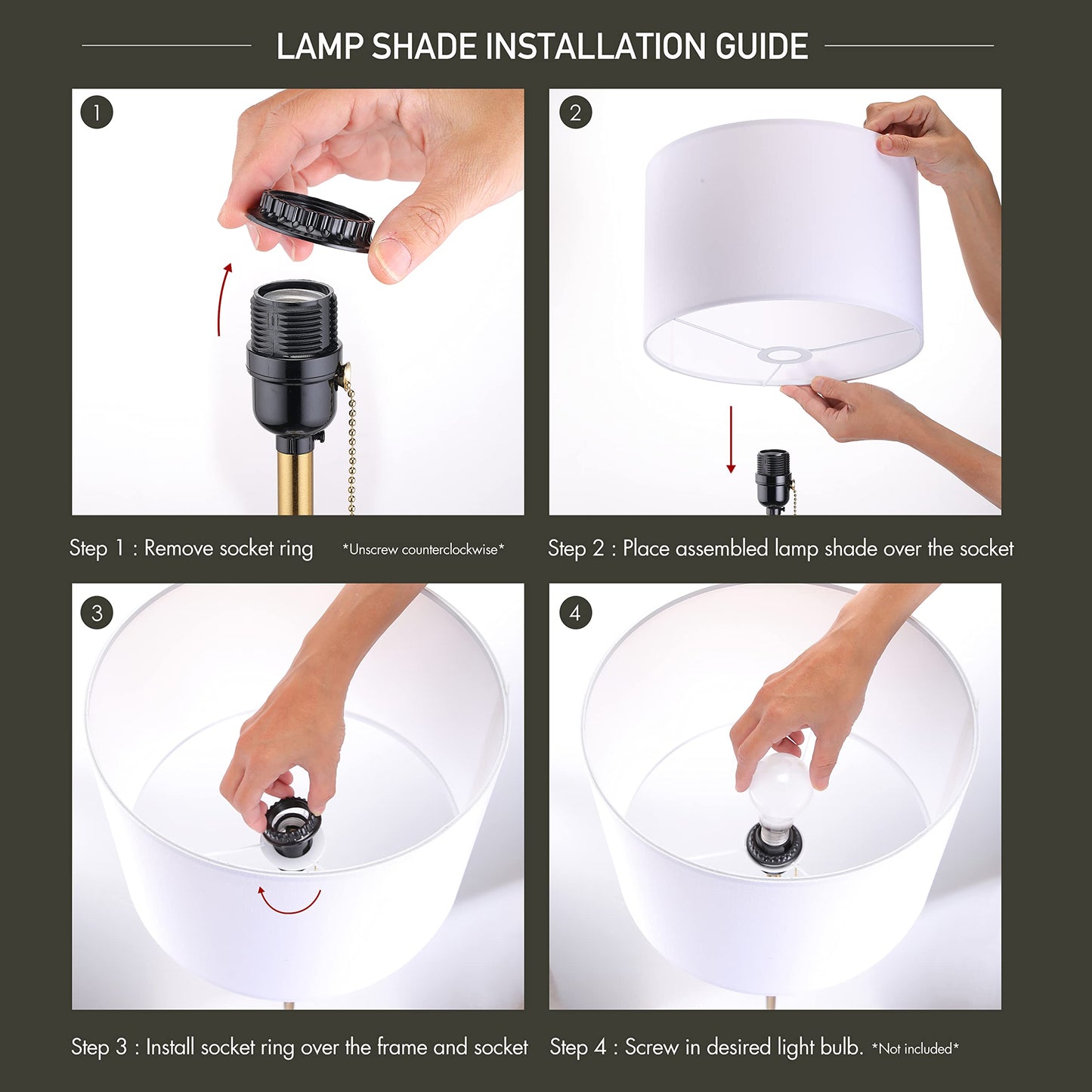 LAMP SHADE INSTALLATION GUIDE

1

Step 1 : Remove socket ring *Unscrew counterclockwise*

2

Step 2 : Place assembled lamp shade over the socket

3

Step 3 : Install socket ring over the frame and socket

4

Step 4 : Screw in desired light bulb. *Not included*